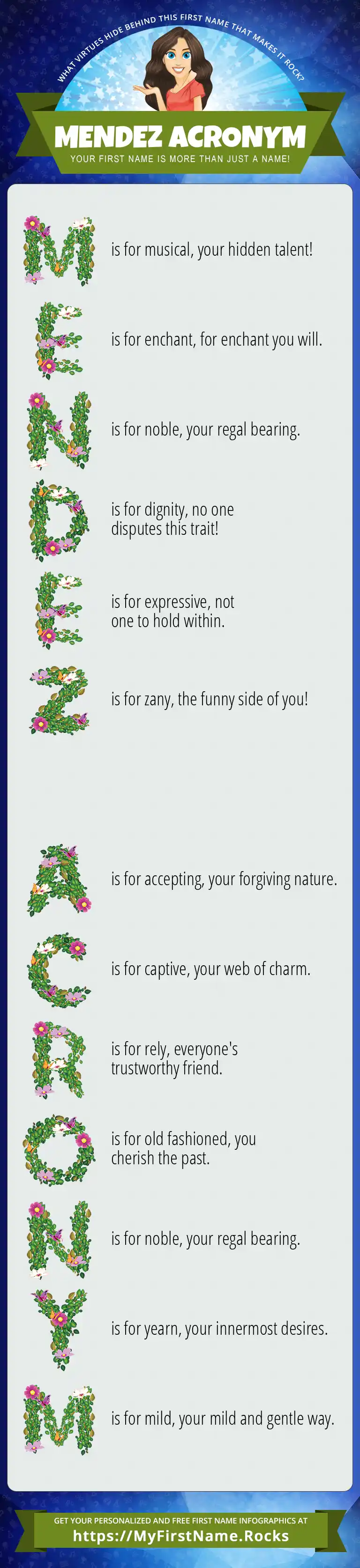 WHAT VIRTUES HIDE BEHIND THIS FIRST NAME THAT MAKES IT ROCK?

MENDEZ ACRONYM

YOUR FIRST NAME IS MORE THAN JUST A NAME!

M is for musical, your hidden talent!

E is for enchant, for enchant you will.

N is for noble, your regal bearing.

D is for dignity, no one disputes this trait!

E is for expressive, not one to hold within.

Z is for zany, the funny side of you!

A is for accepting, your forgiving nature.

C is for captive, your web of charm.

R is for rely, everyone's trustworthy friend.

O is for old fashioned, you cherish the past.

N is for noble, your regal bearing.

Y is for yearn, your innermost desires.

M is for mild, your mild and gentle way.

GET YOUR PERSONALIZED AND FREE FIRST NAME INFOGRAPHICS AT
https://MyFirstName.Rocks