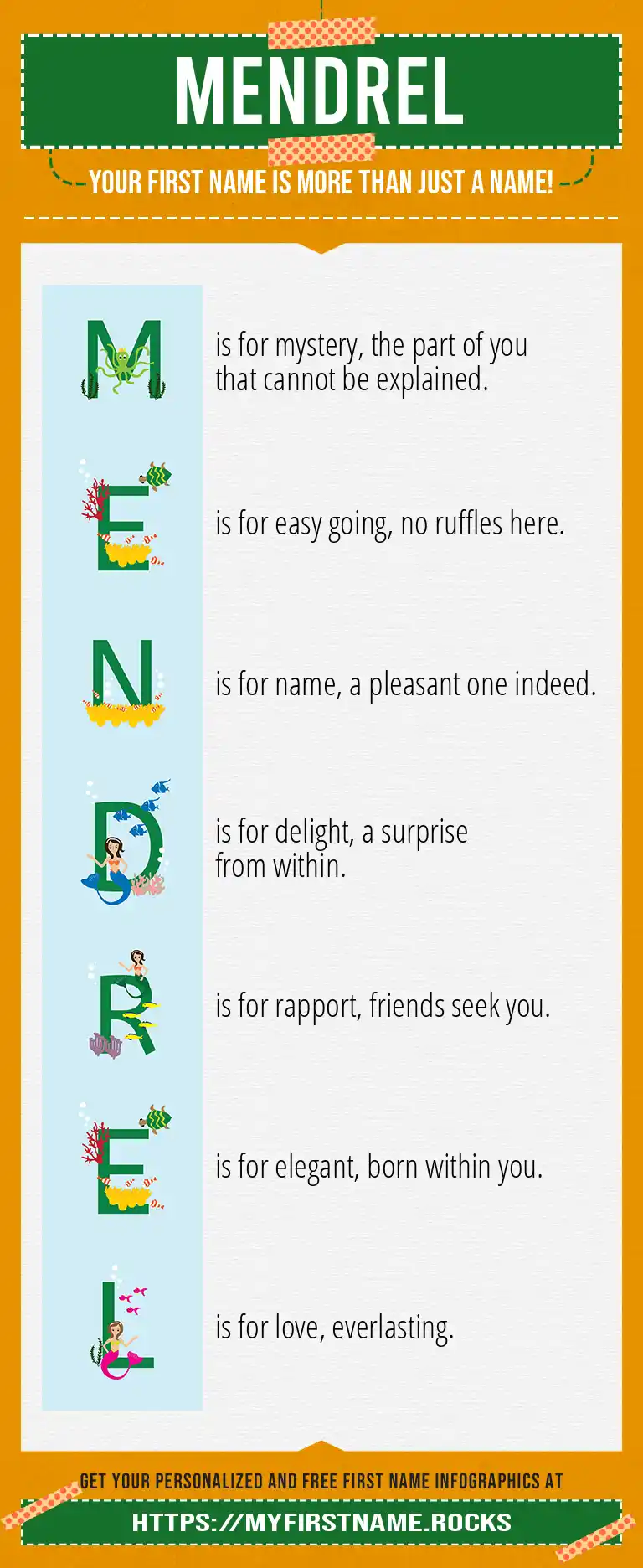 MENDREL

YOUR FIRST NAME IS MORE THAN JUST A NAME!

M is for mystery, the part of you that cannot be explained.

E is for easy going, no ruffles here.

N is for name, a pleasant one indeed.

D is for delight, a surprise from within.

R is for rapport, friends seek you.

E is for elegant, born within you.

L is for love, everlasting.

GET YOUR PERSONALIZED AND FREE FIRST NAME INFOGRAPHICS AT

HTTPS://MYFIRSTNAME.ROCKS