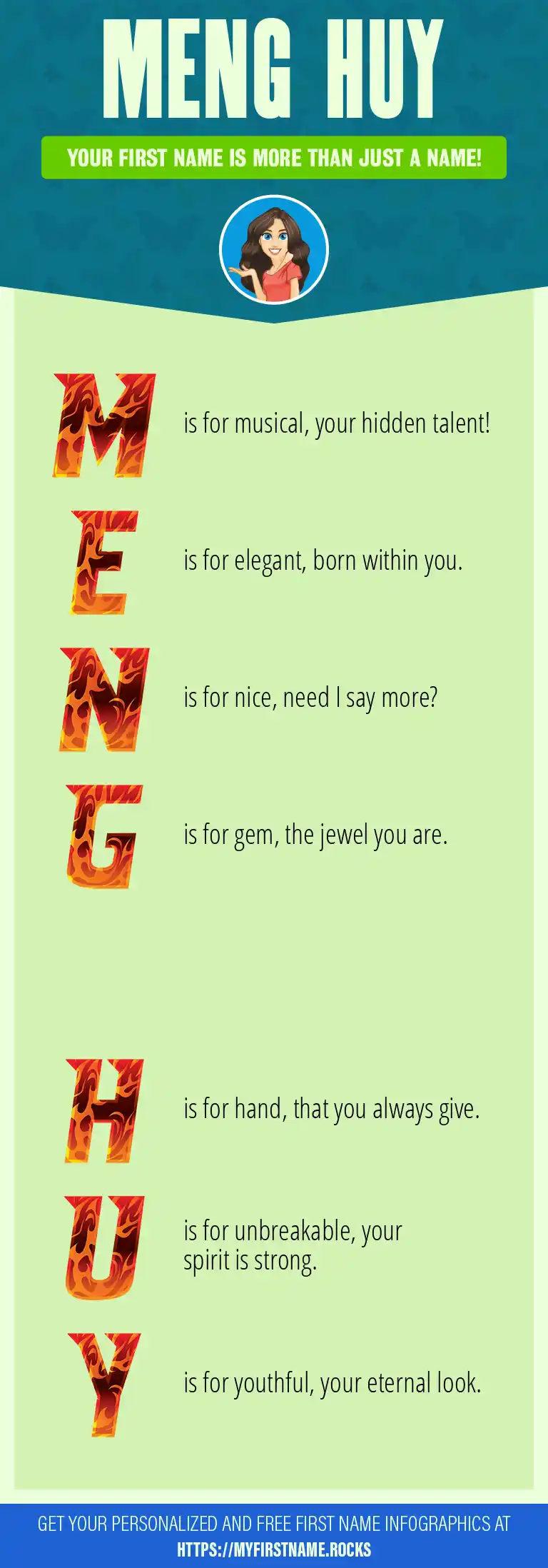 MENG HUY

YOUR FIRST NAME IS MORE THAN JUST A NAME!

M is for musical, your hidden talent!

E is for elegant, born within you.

N is for nice, need I say more?

G is for gem, the jewel you are.

H is for hand, that you always give.

U is for unbreakable, your spirit is strong.

Y is for youthful, your eternal look.

GET YOUR PERSONALIZED AND FREE FIRST NAME INFOGRAPHICS AT HTTPS://MYFIRSTNAME.ROCKS