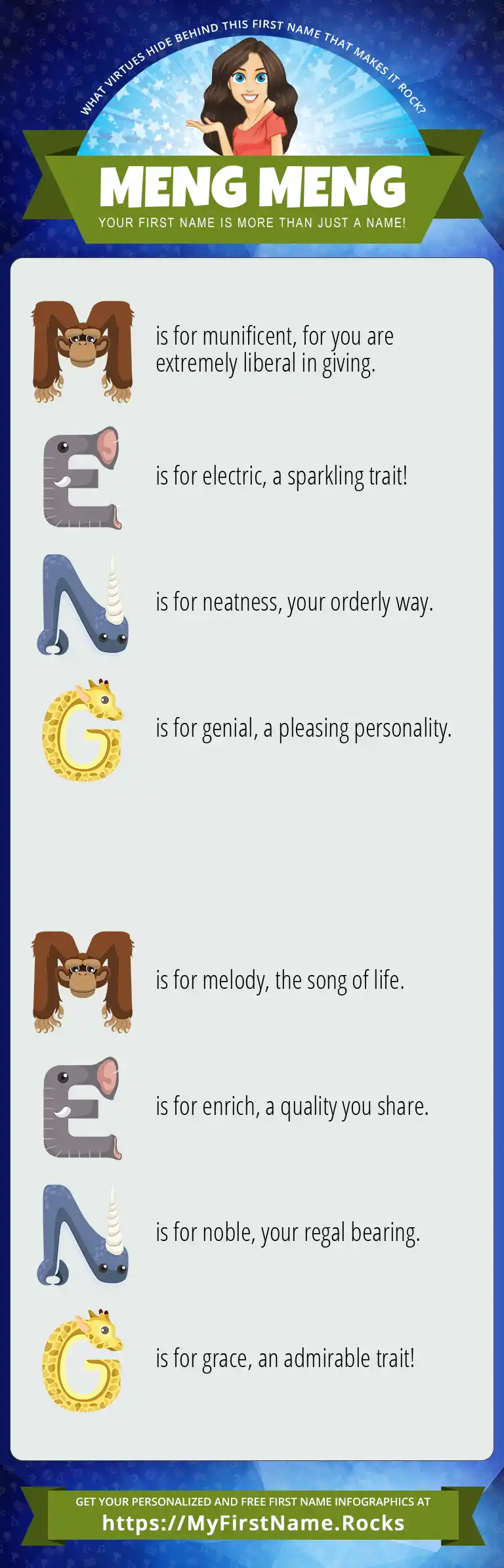 WHAT VIRTUES HIDE BEHIND THIS FIRST NAME THAT MAKES IT ROCK?

MENG MENG

YOUR FIRST NAME IS MORE THAN JUST A NAME!

M is for munificent, for you are extremely liberal in giving.

E is for electric, a sparkling trait!

N is for neatness, your orderly way.

G is for genial, a pleasing personality.

M is for melody, the song of life.

E is for enrich, a quality you share.

N is for noble, your regal bearing.

G is for grace, an admirable trait!

GET YOUR PERSONALIZED AND FREE FIRST NAME INFOGRAPHICS AT
https://MyFirstName.Rocks