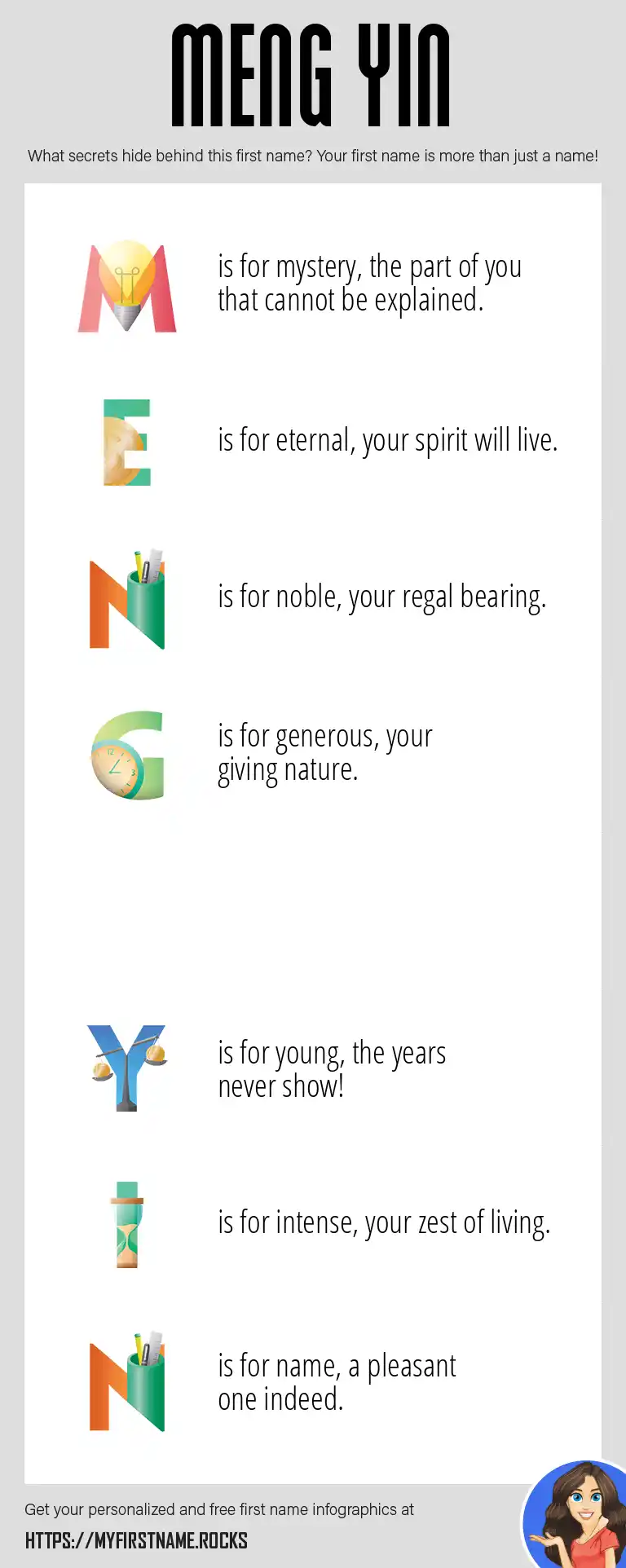 MENG YIN

What secrets hide behind this first name? Your first name is more than just a name!

M is for mystery, the part of you that cannot be explained.

E is for eternal, your spirit will live.

N is for noble, your regal bearing.

G is for generous, your giving nature.

Y is for young, the years never show!

I is for intense, your zest of living.

N is for name, a pleasant one indeed.

Get your personalized and free first name infographics at

HTTPS://MYFIRSTNAME.ROCKS