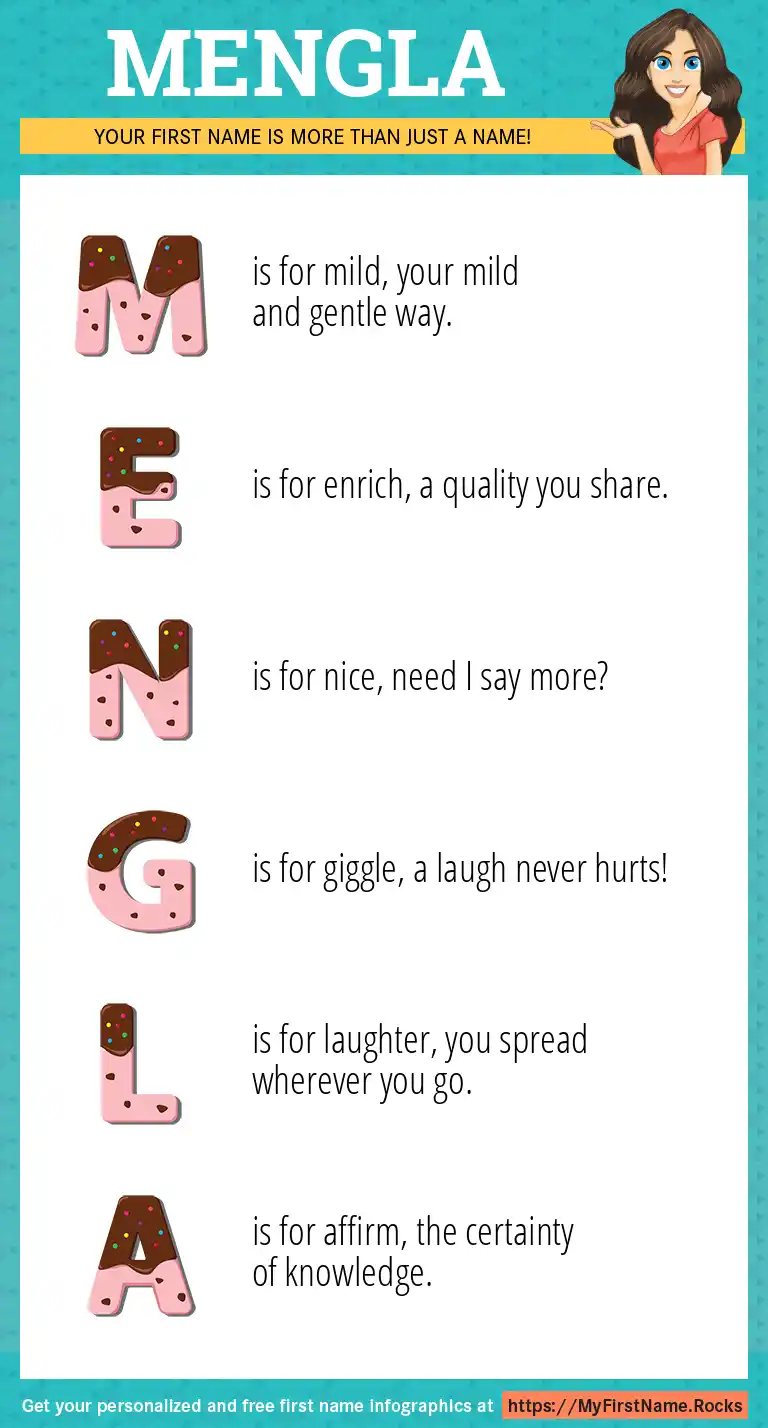 MENGLA

YOUR FIRST NAME IS MORE THAN JUST A NAME!

M is for mild, your mild and gentle way.

E is for enrich, a quality you share.

N is for nice, need I say more?

G is for giggle, a laugh never hurts!

L is for laughter, you spread wherever you go.

A is for affirm, the certainty of knowledge.

Get your personalized and free first name infographics at https://MyFirstName.Rocks