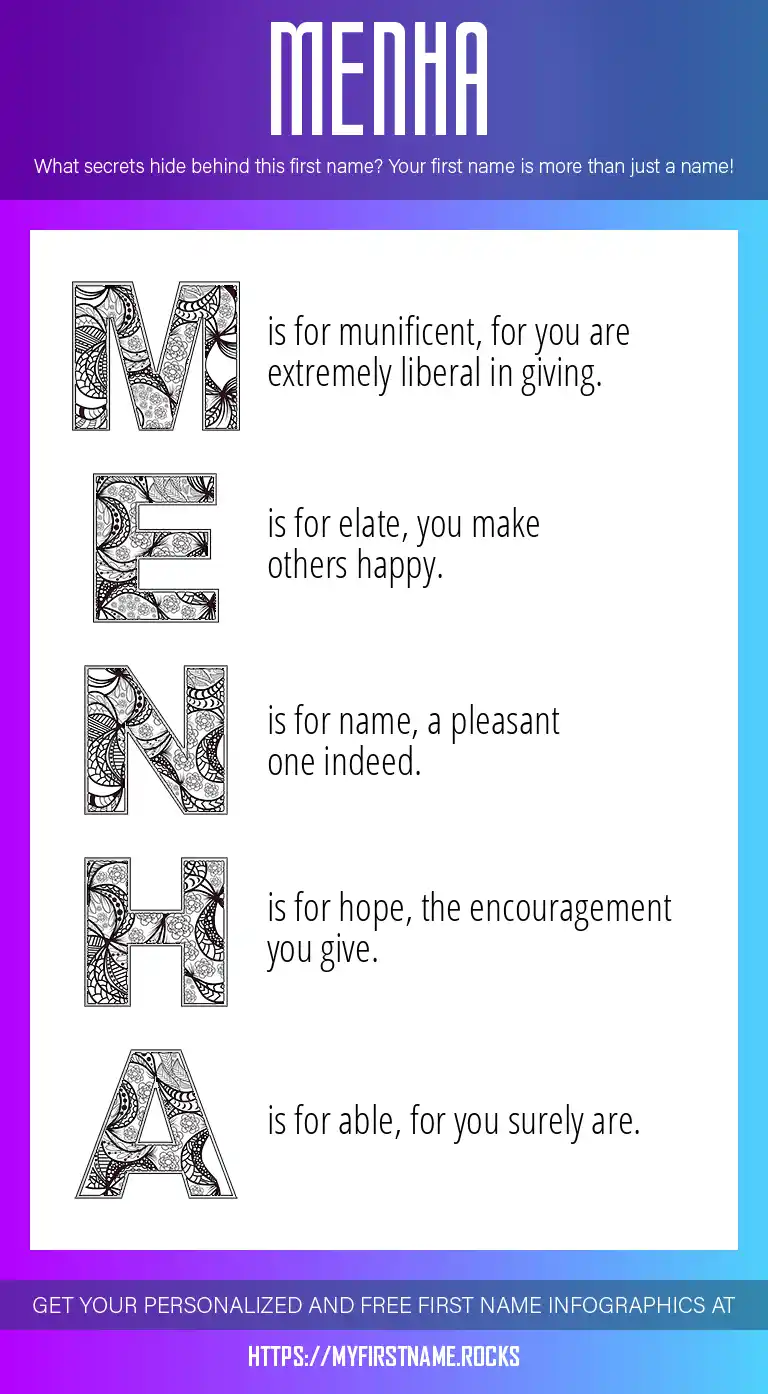 MENHA

What secrets hide behind this first name? Your first name is more than just a name!

M is for munificent, for you are extremely liberal in giving.

E is for elate, you make others happy.

N is for name, a pleasant one indeed.

H is for hope, the encouragement you give.

A is for able, for you surely are.

GET YOUR PERSONALIZED AND FREE FIRST NAME INFOGRAPHICS AT

HTTPS://MYFIRSTNAME.ROCKS