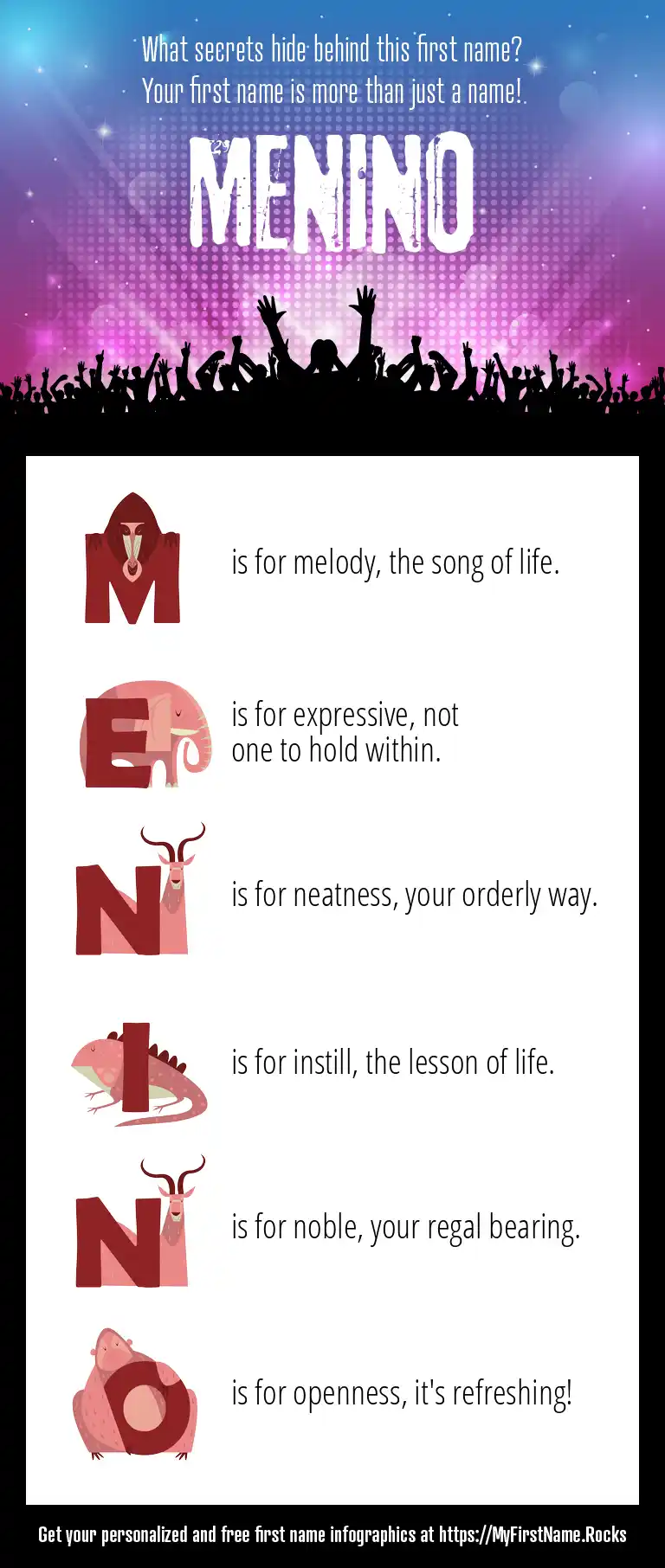 What secrets hide behind this first name?
Your first name is more than just a name!

MENINO

M is for melody, the song of life.

E is for expressive, not one to hold within.

N is for neatness, your orderly way.

I is for instill, the lesson of life.

N is for noble, your regal bearing.

O is for openness, it's refreshing!

Get your personalized and free first name infographics at https://MyFirstName.Rocks