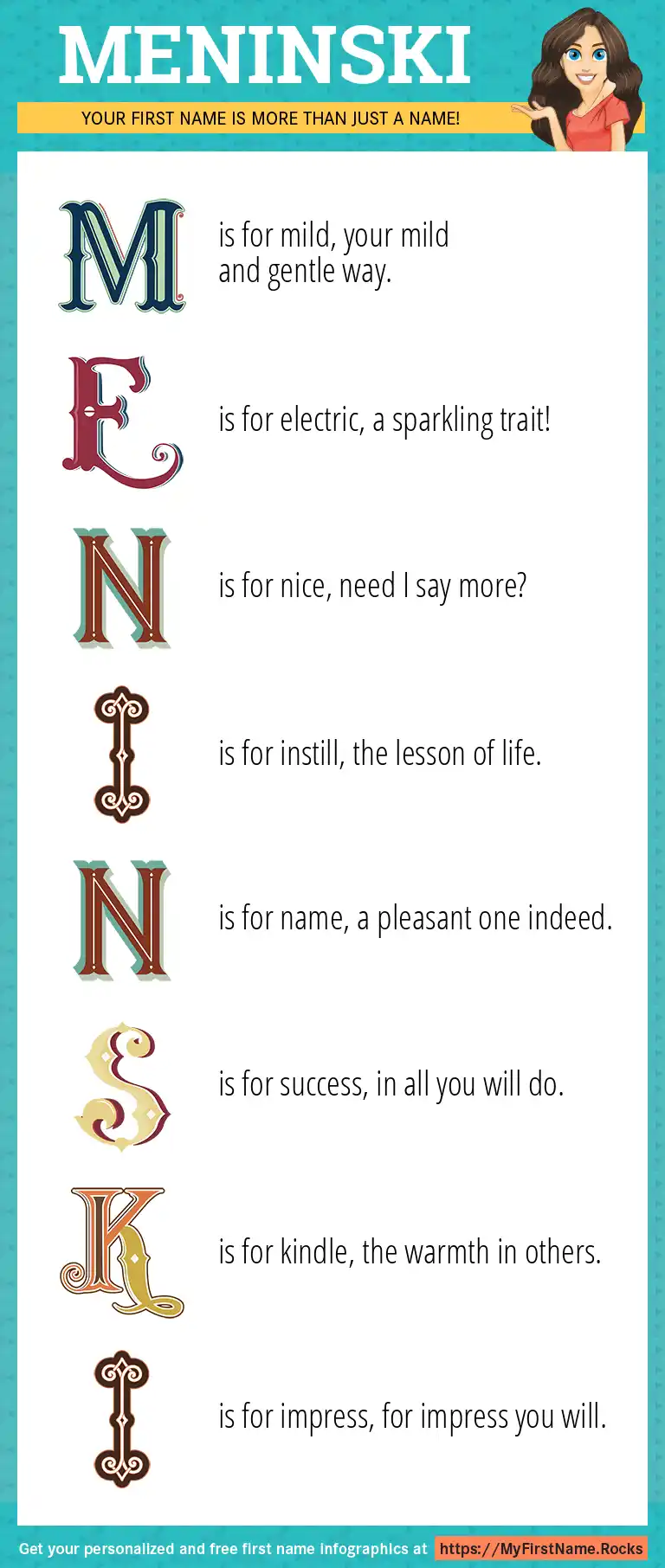 MENINSKI

YOUR FIRST NAME IS MORE THAN JUST A NAME!

M is for mild, your mild and gentle way.

E is for electric, a sparkling trait!

N is for nice, need I say more?

I is for instill, the lesson of life.

N is for name, a pleasant one indeed.

S is for success, in all you will do.

K is for kindle, the warmth in others.

I is for impress, for impress you will.

Get your personalized and free first name infographics at https://MyFirstName.Rocks