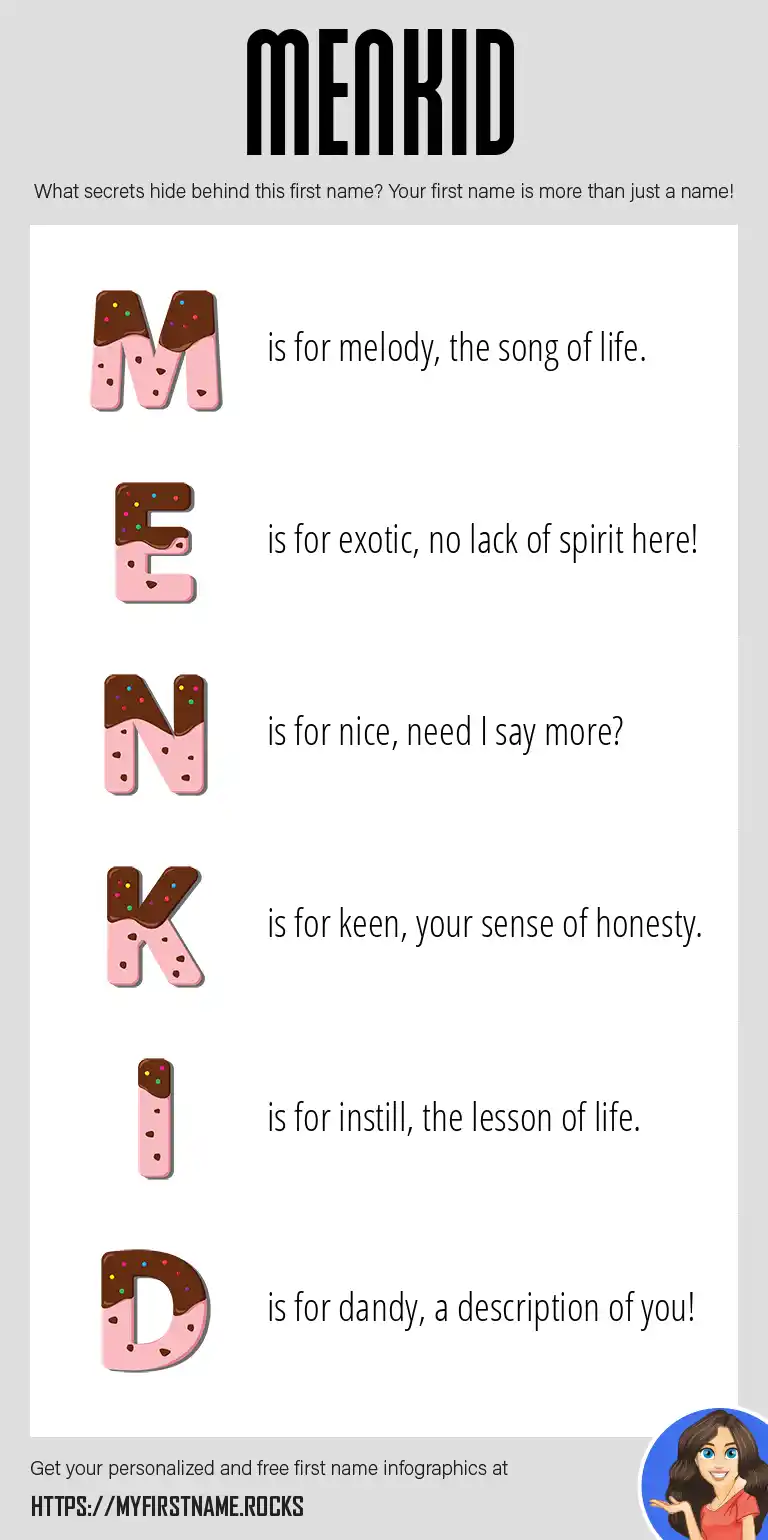 MENKID

What secrets hide behind this first name? Your first name is more than just a name!

M is for melody, the song of life.

E is for exotic, no lack of spirit here!

N is for nice, need I say more?

K is for keen, your sense of honesty.

I is for instill, the lesson of life.

D is for dandy, a description of you!

Get your personalized and free first name infographics at

HTTPS://MYFIRSTNAME.ROCKS