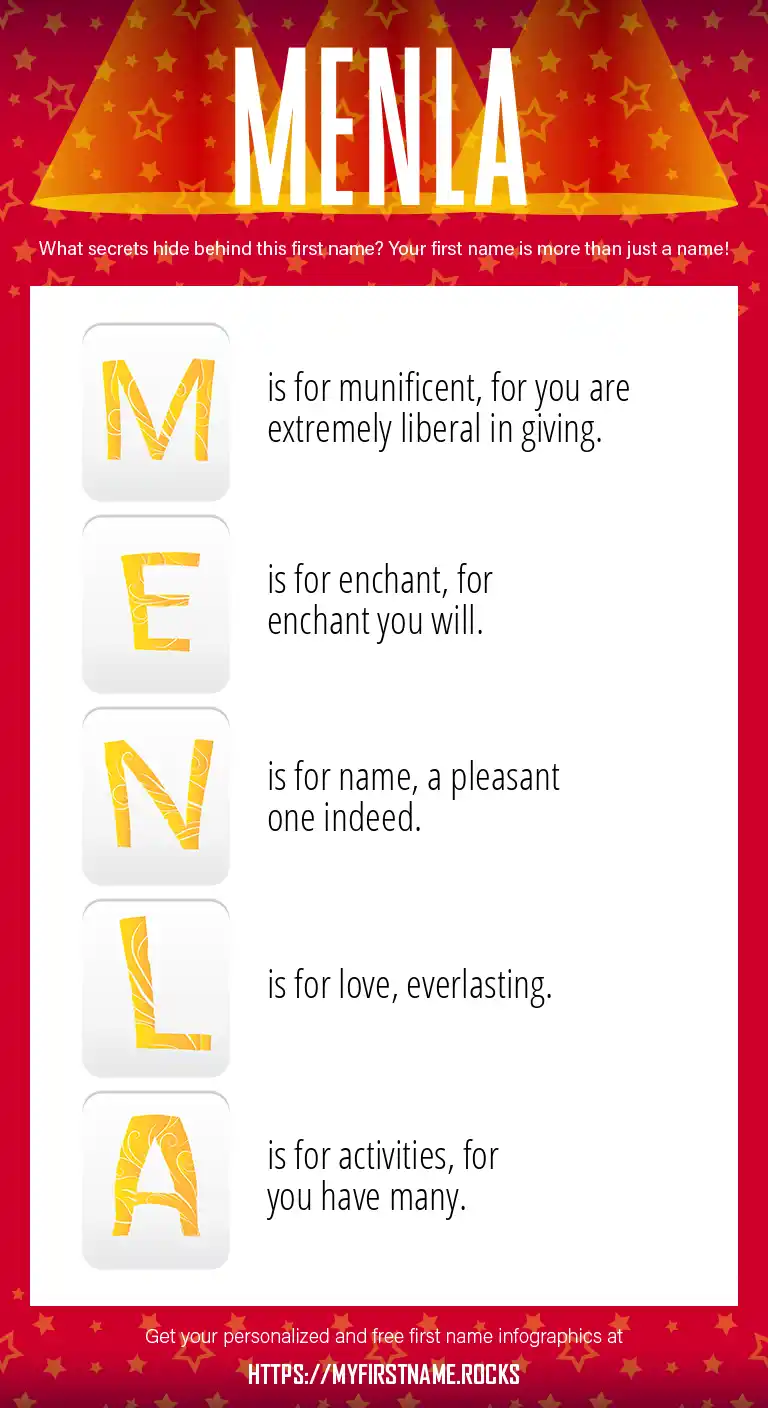 MENLA

What secrets hide behind this first name? Your first name is more than just a name!

M is for munificent, for you are extremely liberal in giving.

E is for enchant, for enchant you will.

N is for name, a pleasant one indeed.

L is for love, everlasting.

A is for activities, for you have many.

Get your personalized and free first name infographics at

HTTPS://MYFIRSTNAME.ROCKS