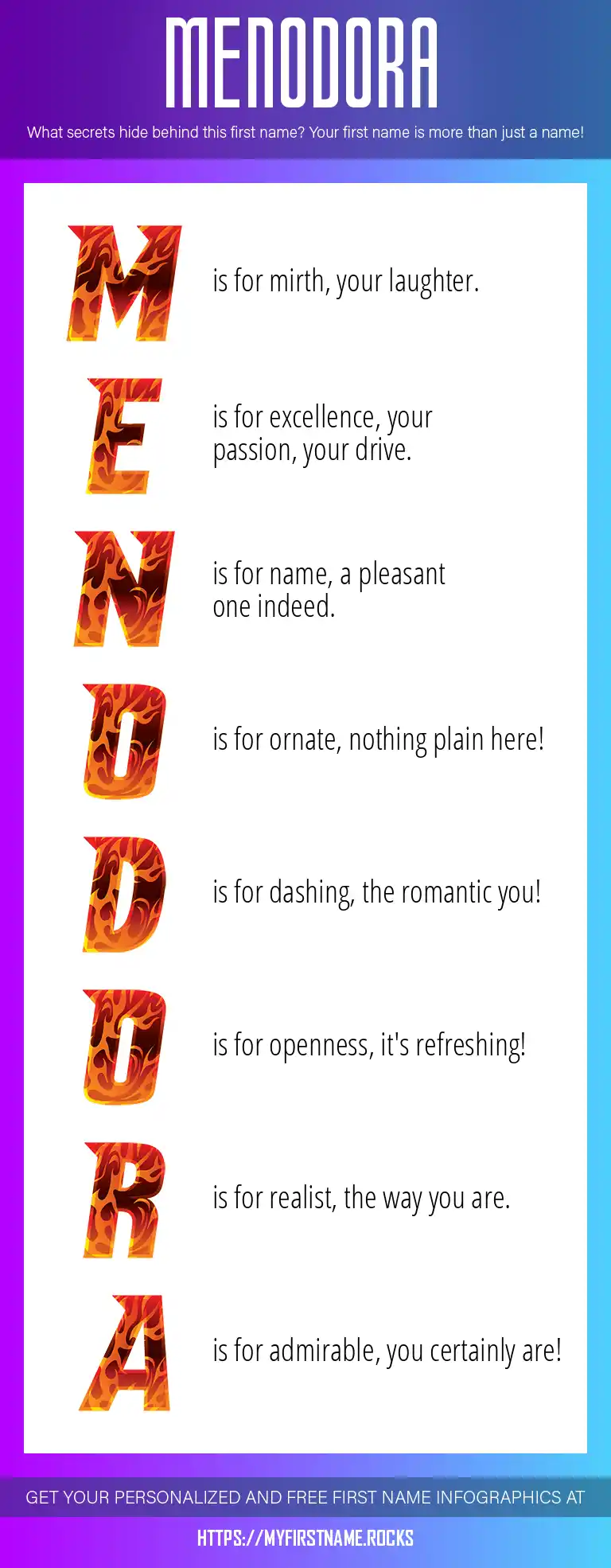 MENODORA

What secrets hide behind this first name? Your first name is more than just a name!

M is for mirth, your laughter.

E is for excellence, your passion, your drive.

N is for name, a pleasant one indeed.

O is for ornate, nothing plain here!

D is for dashing, the romantic you!

O is for openness, it's refreshing!

R is for realist, the way you are.

A is for admirable, you certainly are!

GET YOUR PERSONALIZED AND FREE FIRST NAME INFOGRAPHICS AT

HTTPS://MYFIRSTNAME.ROCKS