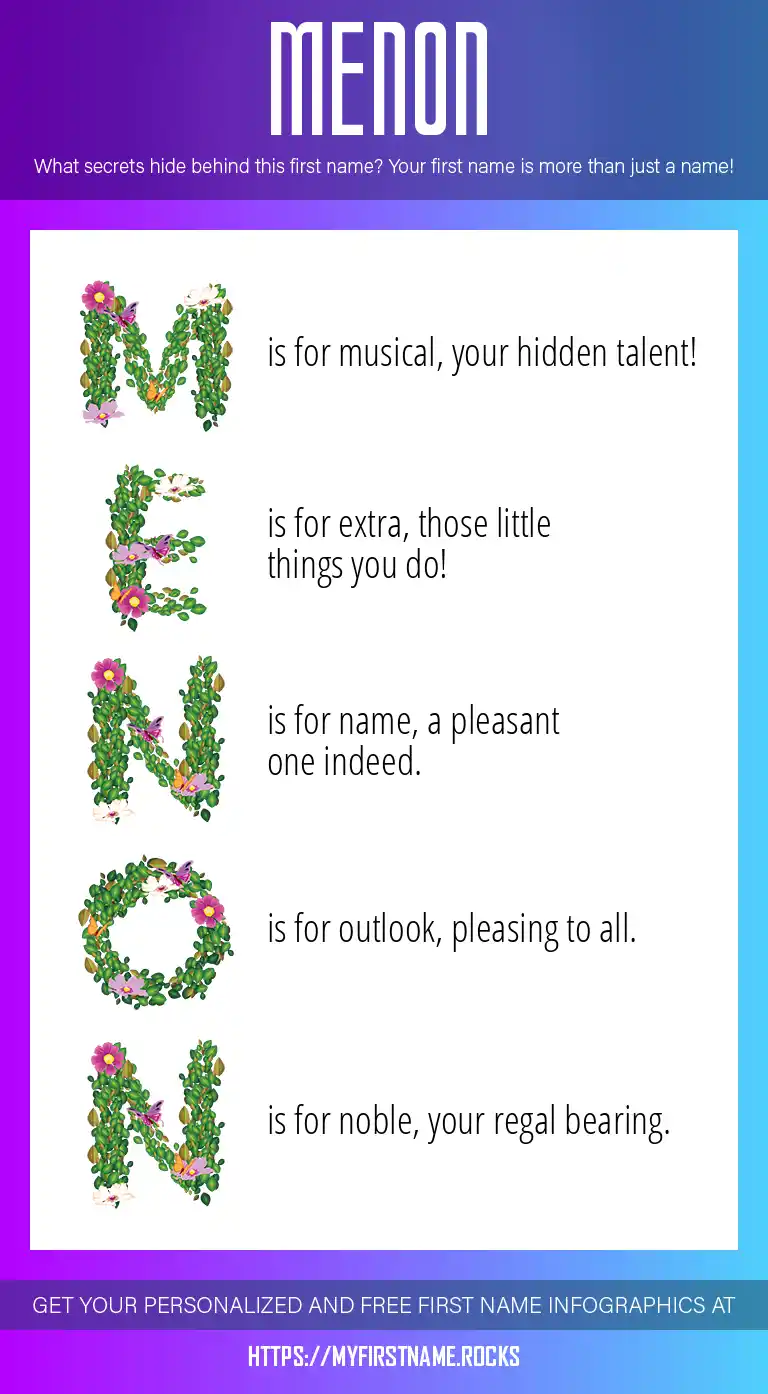 MENON

What secrets hide behind this first name? Your first name is more than just a name!

M is for musical, your hidden talent!

E is for extra, those little things you do!

N is for name, a pleasant one indeed.

O is for outlook, pleasing to all.

N is for noble, your regal bearing.

GET YOUR PERSONALIZED AND FREE FIRST NAME INFOGRAPHICS AT

HTTPS://MYFIRSTNAME.ROCKS