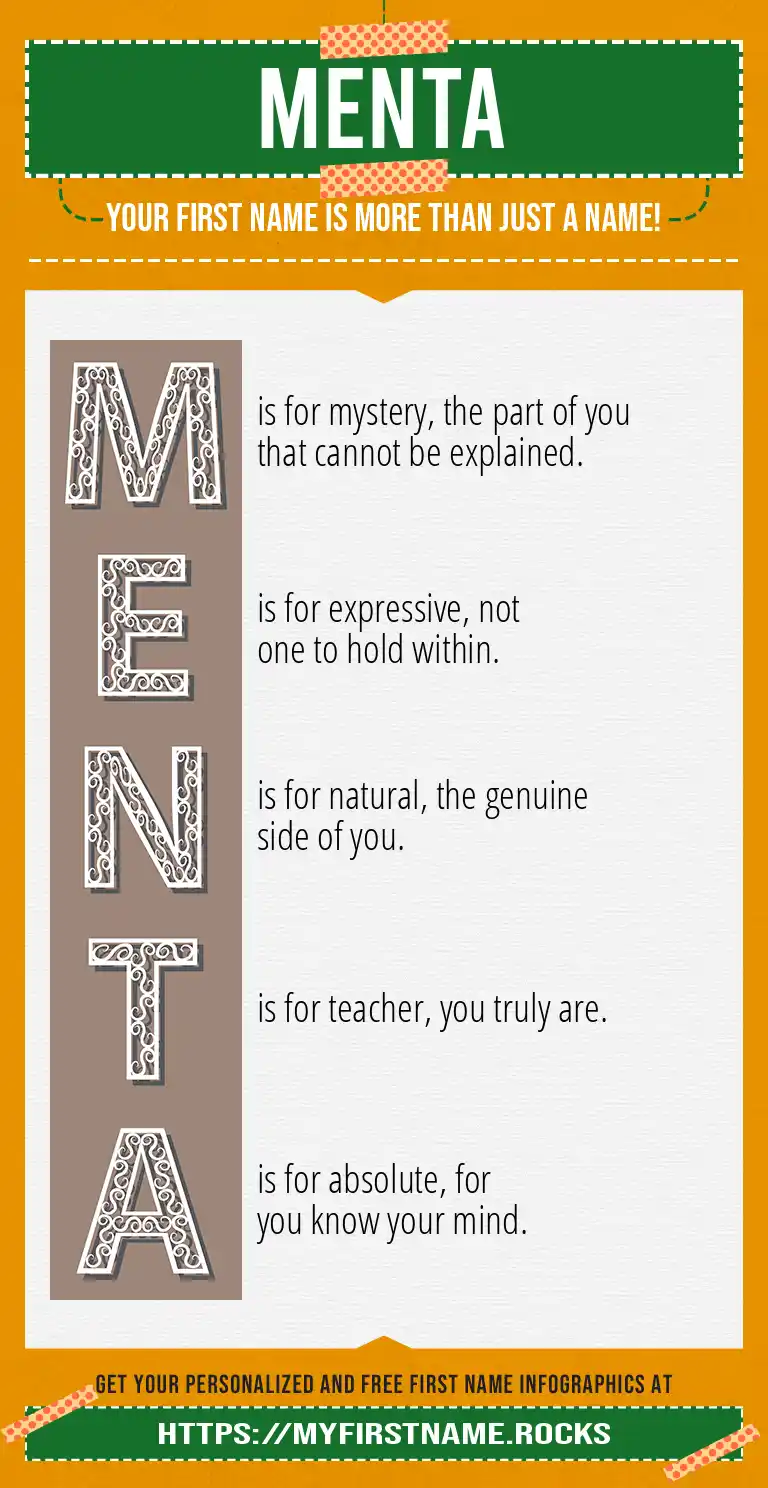 MENTA

YOUR FIRST NAME IS MORE THAN JUST A NAME!

M is for mystery, the part of you that cannot be explained.

E is for expressive, not one to hold within.

N is for natural, the genuine side of you.

T is for teacher, you truly are.

A is for absolute, for you know your mind.

GET YOUR PERSONALIZED AND FREE FIRST NAME INFOGRAPHICS AT

HTTPS://MYFIRSTNAME.ROCKS