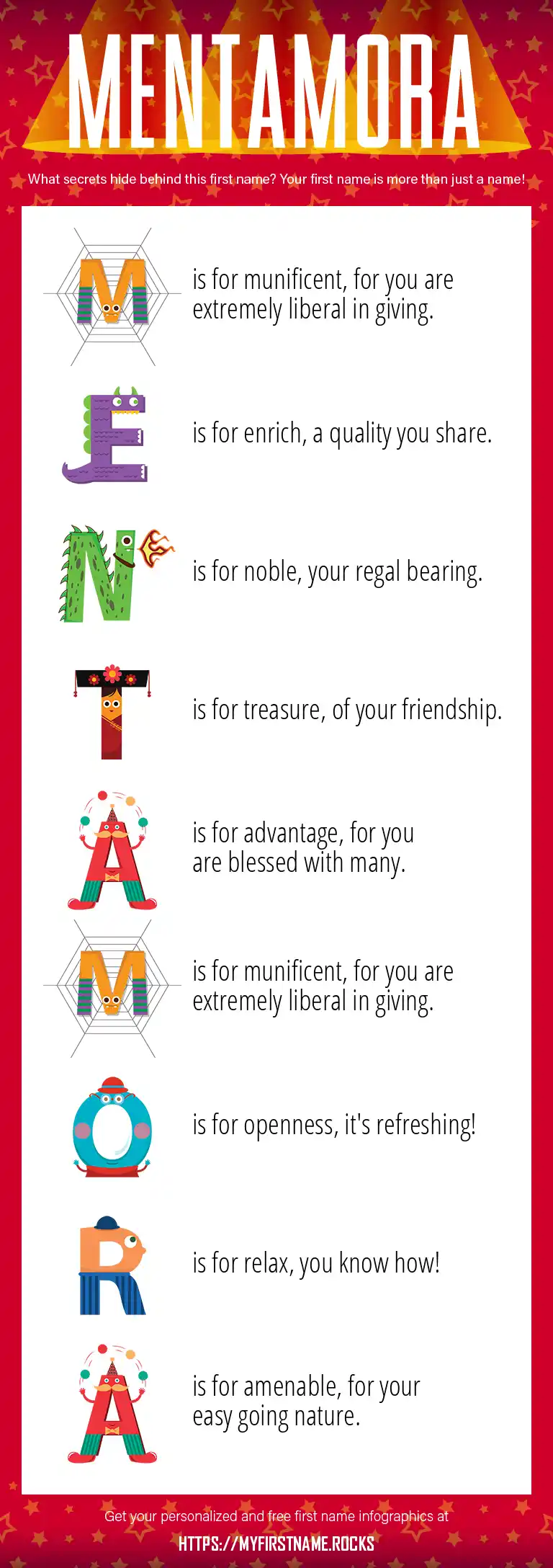 MENTAMORA

What secrets hide behind this first name? Your first name is more than just a name!

M is for munificent, for you are extremely liberal in giving.

E is for enrich, a quality you share.

N is for noble, your regal bearing.

T is for treasure, of your friendship.

A is for advantage, for you are blessed with many.

M is for munificent, for you are extremely liberal in giving.

O is for openness, it's refreshing!

R is for relax, you know how!

A is for amenable, for your easy going nature.

Get your personalized and free first name infographics at

HTTPS://MYFIRSTNAME.ROCKS