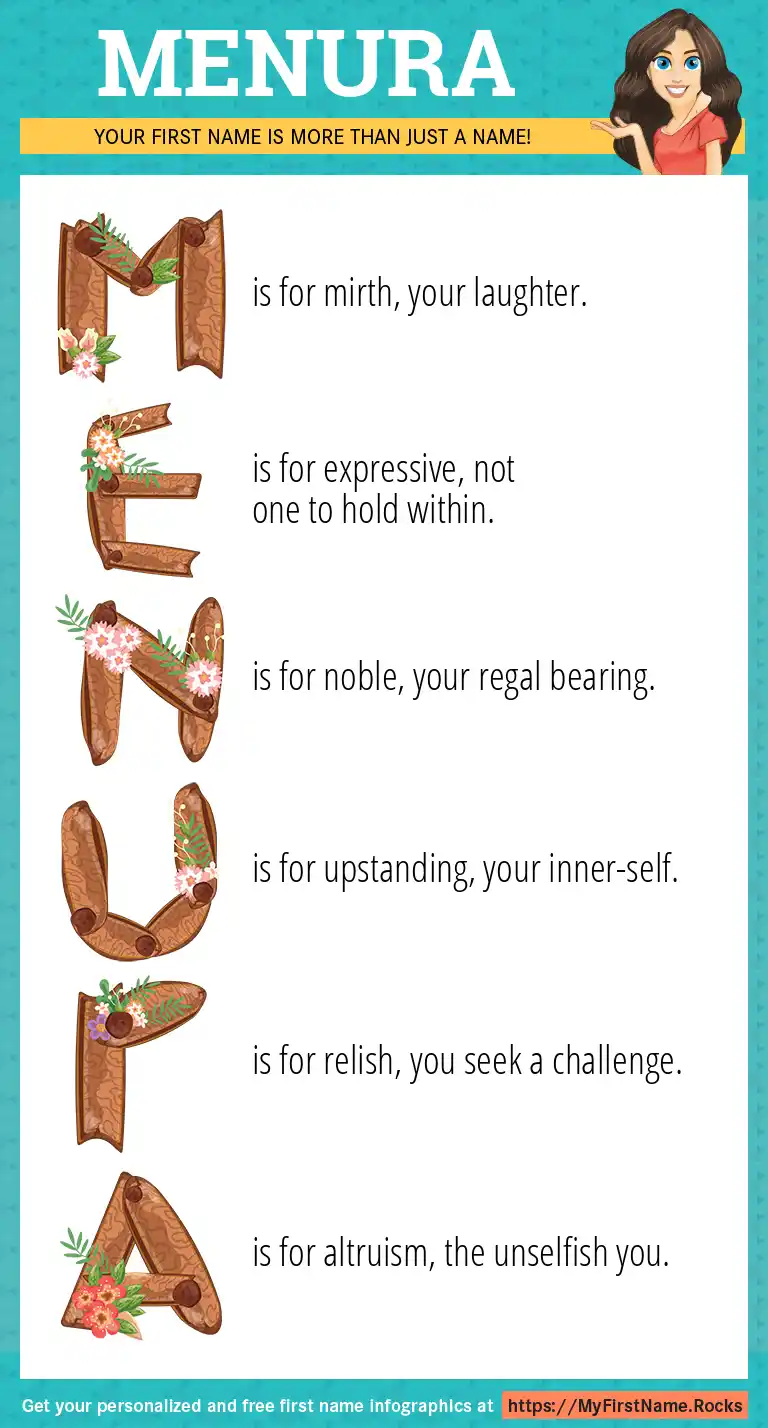 MENURA

YOUR FIRST NAME IS MORE THAN JUST A NAME!

M is for mirth, your laughter.

E is for expressive, not one to hold within.

N is for noble, your regal bearing.

U is for upstanding, your inner-self.

R is for relish, you seek a challenge.

A is for altruism, the unselfish you.

Get your personalized and free first name infographics at https://MyFirstName.Rocks