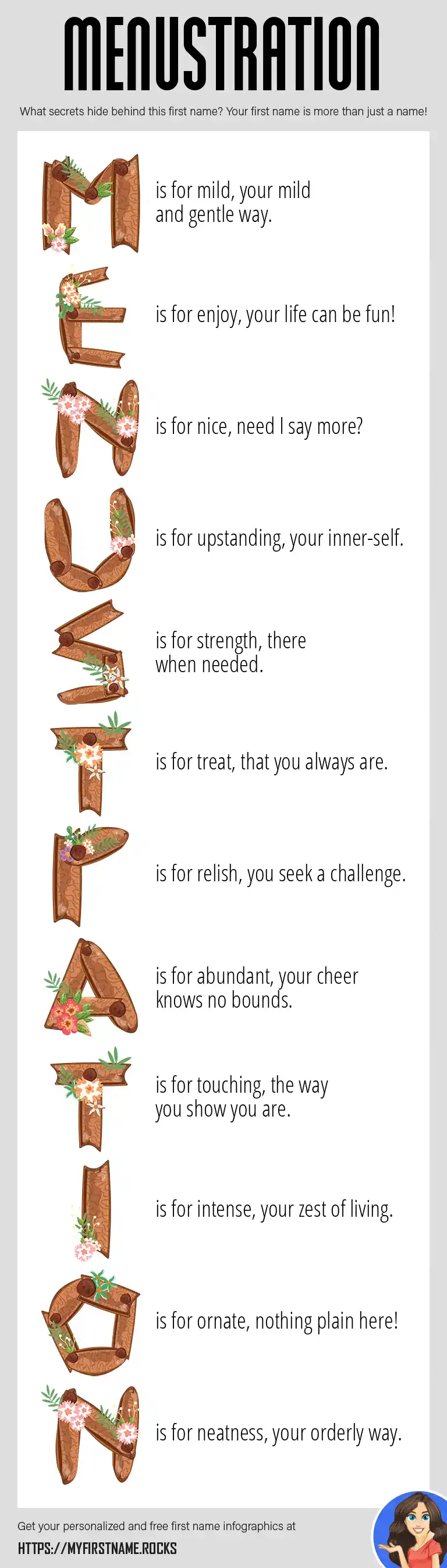 MENUSTRATION

What secrets hide behind this first name? Your first name is more than just a name!

M is for mild, your mild and gentle way.

E is for enjoy, your life can be fun!

N is for nice, need I say more?

U is for upstanding, your inner-self.

S is for strength, there when needed.

T is for treat, that you always are.

R is for relish, you seek a challenge.

A is for abundant, your cheer knows no bounds.

T is for touching, the way you show you are.

I is for intense, your zest of living.

O is for ornate, nothing plain here!

N is for neatness, your orderly way.

Get your personalized and free first name infographics at

HTTPS://MYFIRSTNAME.ROCKS