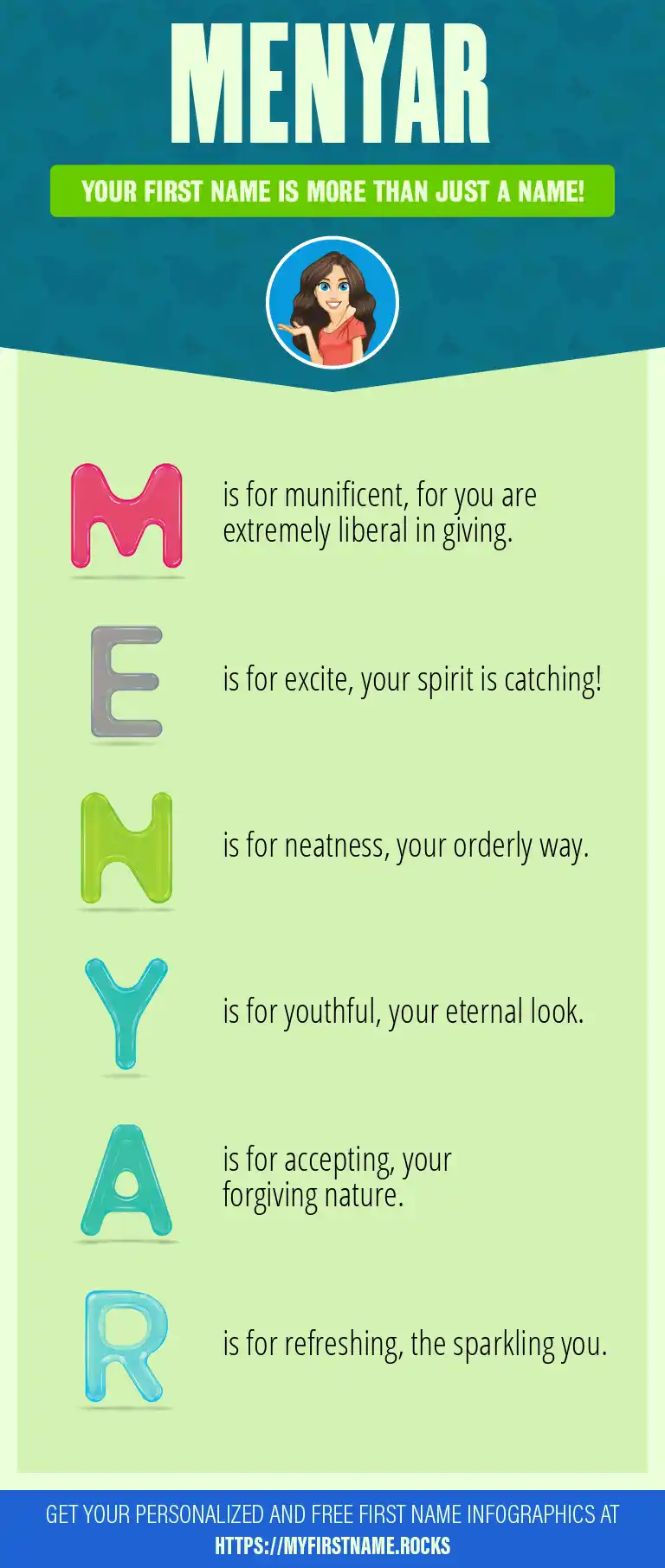 MENYAR

YOUR FIRST NAME IS MORE THAN JUST A NAME!

M is for munificent, for you are extremely liberal in giving.

E is for excite, your spirit is catching!

N is for neatness, your orderly way.

Y is for youthful, your eternal look.

A is for accepting, your forgiving nature.

R is for refreshing, the sparkling you.

GET YOUR PERSONALIZED AND FREE FIRST NAME INFOGRAPHICS AT HTTPS://MYFIRSTNAME.ROCKS