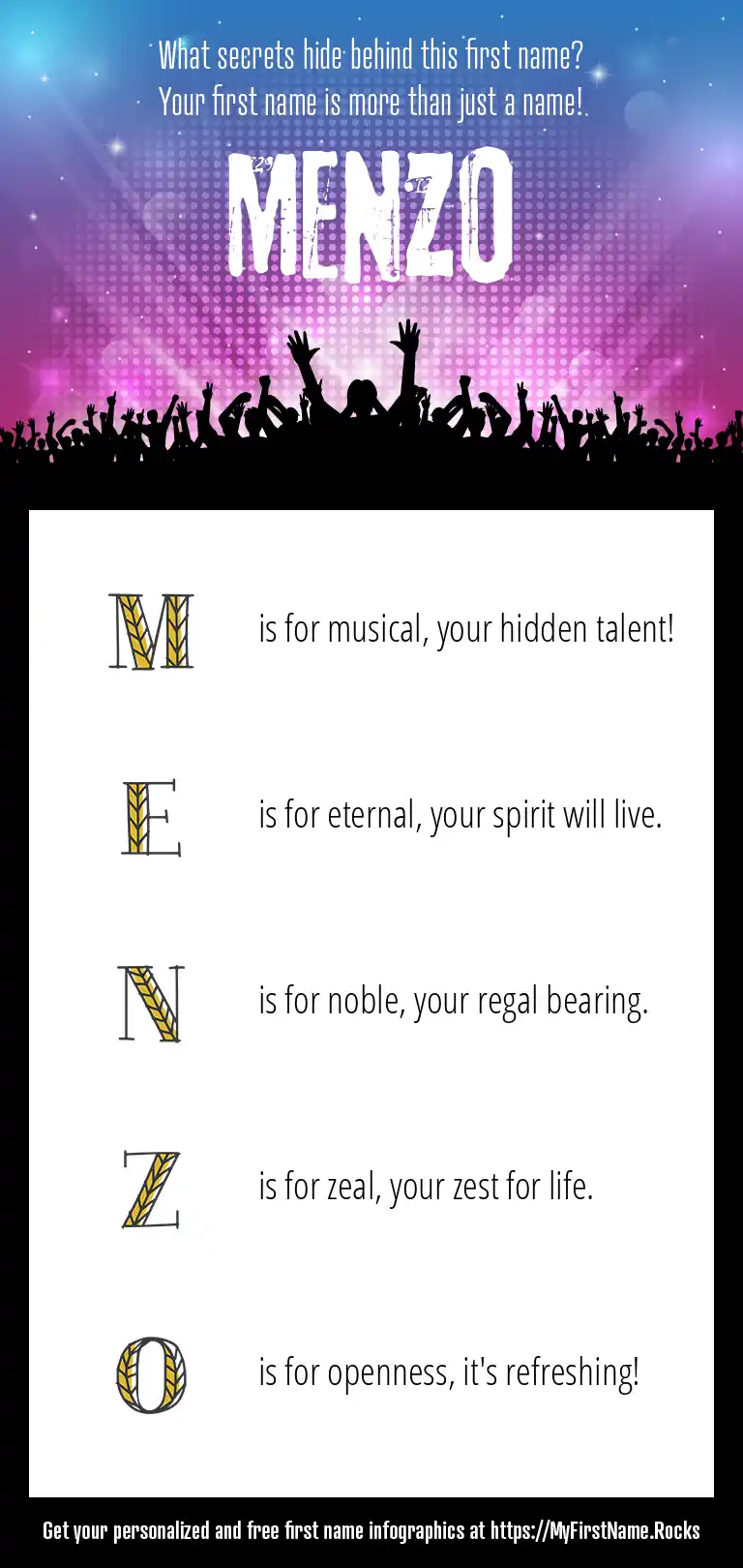 What secrets hide behind this first name?
Your first name is more than just a name!

MENZO

M is for musical, your hidden talent!

E is for eternal, your spirit will live.

N is for noble, your regal bearing.

Z is for zeal, your zest for life.

O is for openness, it's refreshing!

Get your personalized and free first name infographics at https://MyFirstName.Rocks