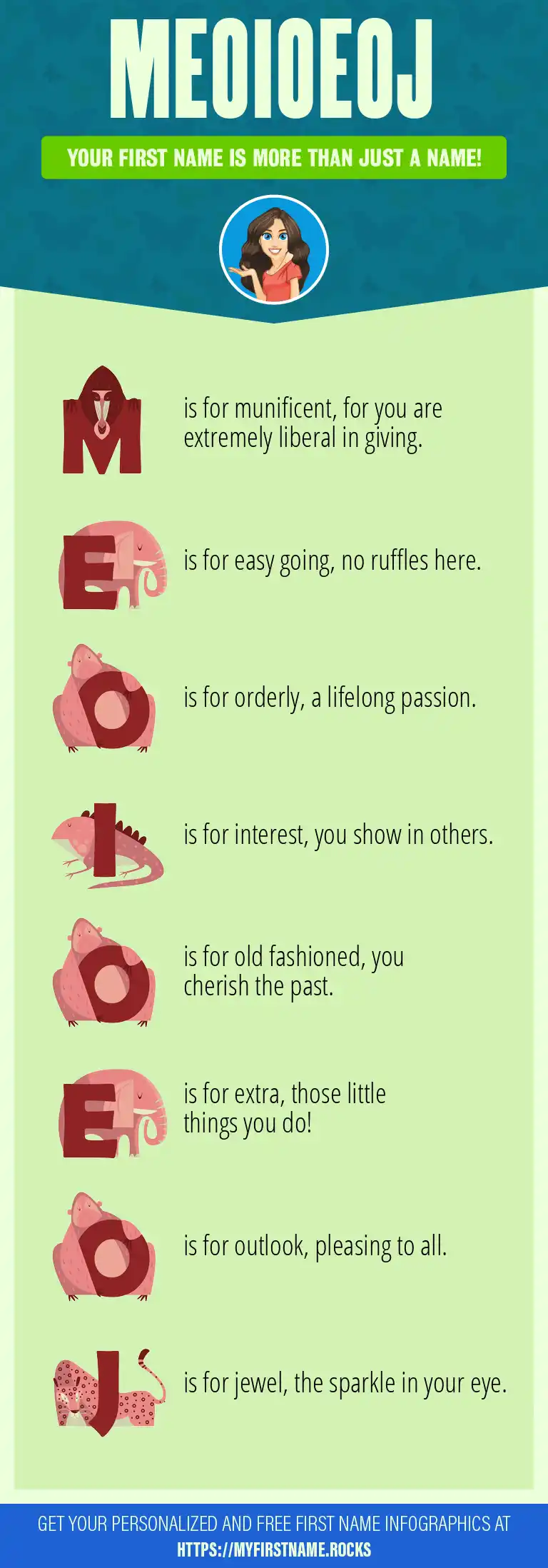 MEOIOEOJ

YOUR FIRST NAME IS MORE THAN JUST A NAME!

M is for munificent, for you are extremely liberal in giving.

E is for easy going, no ruffles here.

O is for orderly, a lifelong passion.

I is for interest, you show in others.

O is for old fashioned, you cherish the past.

E is for extra, those little things you do!

O is for outlook, pleasing to all.

J is for jewel, the sparkle in your eye.

GET YOUR PERSONALIZED AND FREE FIRST NAME INFOGRAPHICS AT HTTPS://MYFIRSTNAME.ROCKS