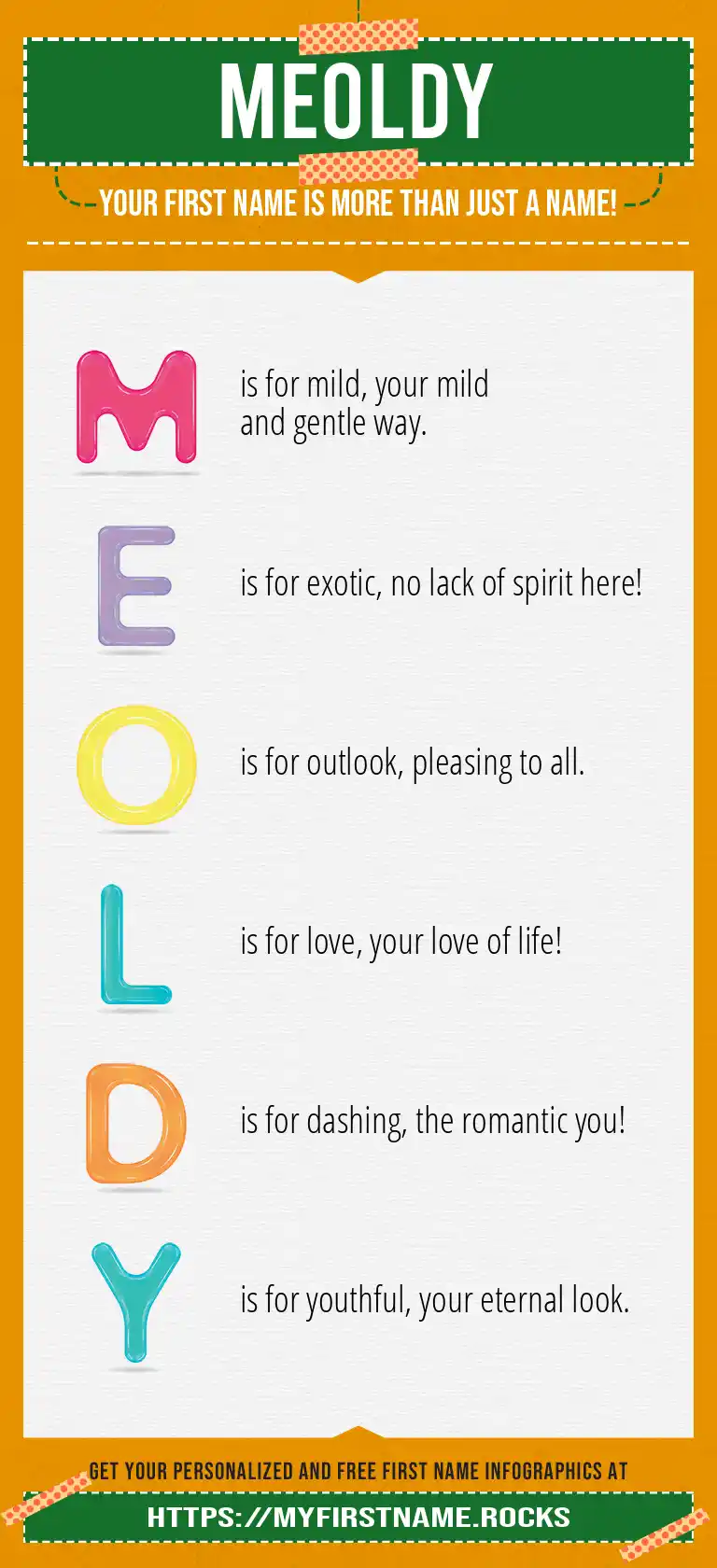 MEOLDY

YOUR FIRST NAME IS MORE THAN JUST A NAME!

M is for mild, your mild and gentle way.

E is for exotic, no lack of spirit here!

O is for outlook, pleasing to all.

L is for love, your love of life!

D is for dashing, the romantic you!

Y is for youthful, your eternal look.

GET YOUR PERSONALIZED AND FREE FIRST NAME INFOGRAPHICS AT

HTTPS://MYFIRSTNAME.ROCKS