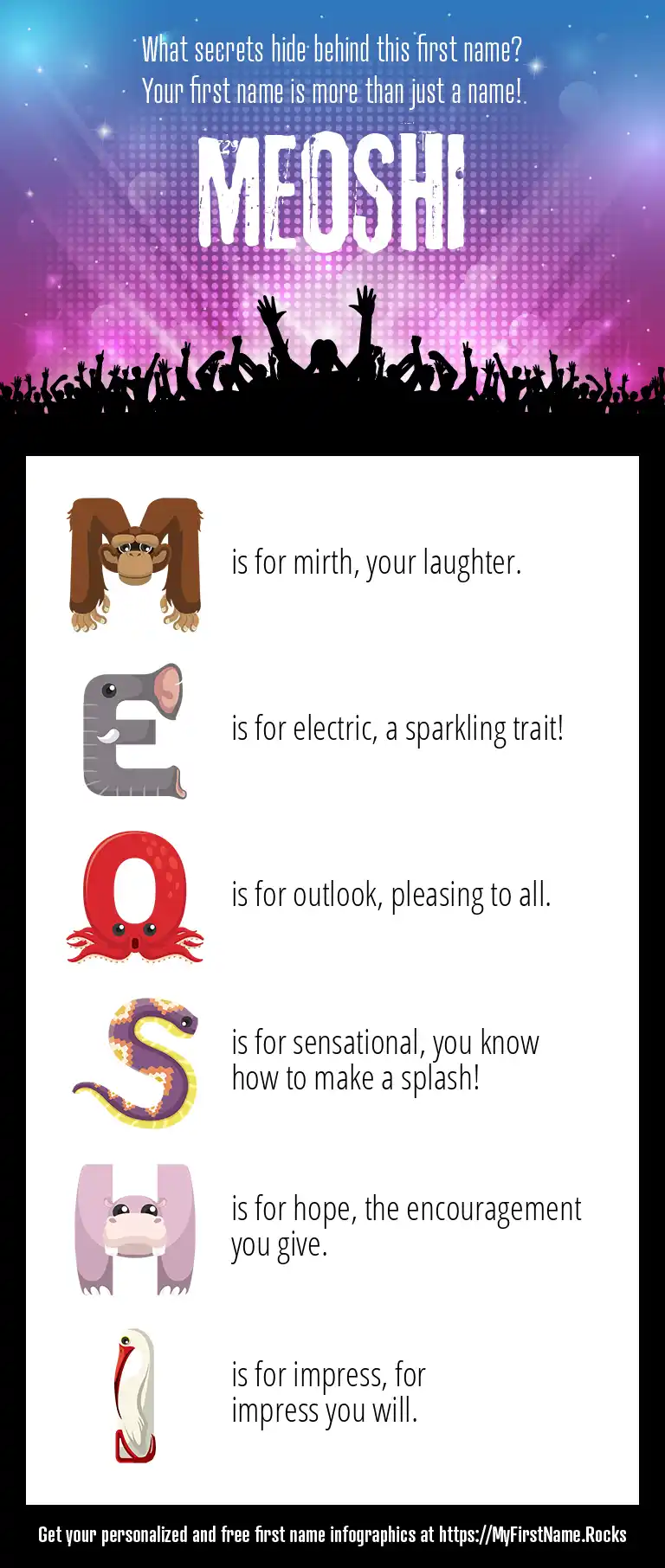 What secrets hide behind this first name?
Your first name is more than just a name!

MEOSHI

M is for mirth, your laughter.

E is for electric, a sparkling trait!

O is for outlook, pleasing to all.

S is for sensational, you know how to make a splash!

H is for hope, the encouragement you give.

I is for impress, for impress you will.

Get your personalized and free first name infographics at https://MyFirstName.Rocks