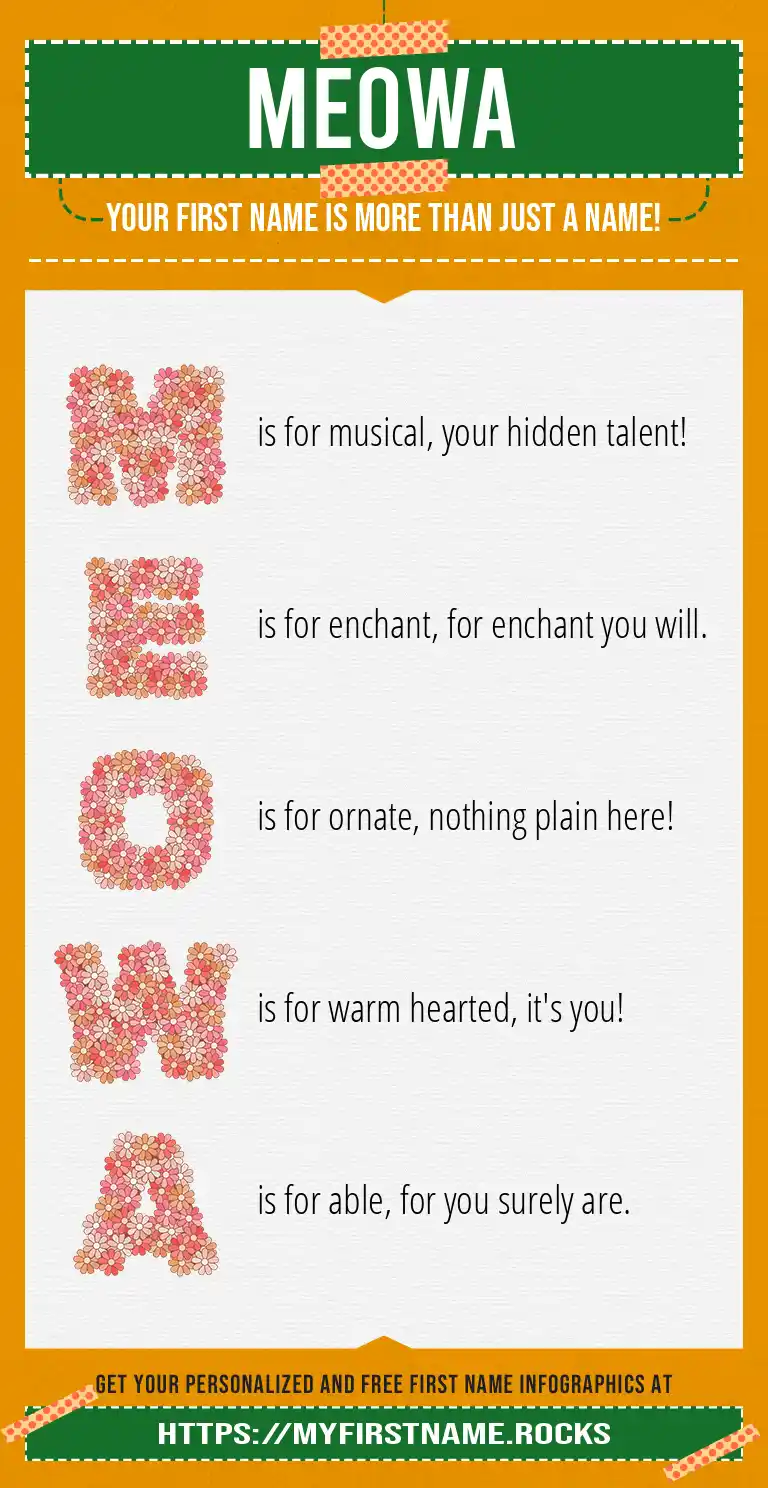 MEOWA

YOUR FIRST NAME IS MORE THAN JUST A NAME!

M is for musical, your hidden talent!

E is for enchant, for enchant you will.

O is for ornate, nothing plain here!

W is for warm hearted, it's you!

A is for able, for you surely are.

GET YOUR PERSONALIZED AND FREE FIRST NAME INFOGRAPHICS AT

HTTPS://MYFIRSTNAME.ROCKS