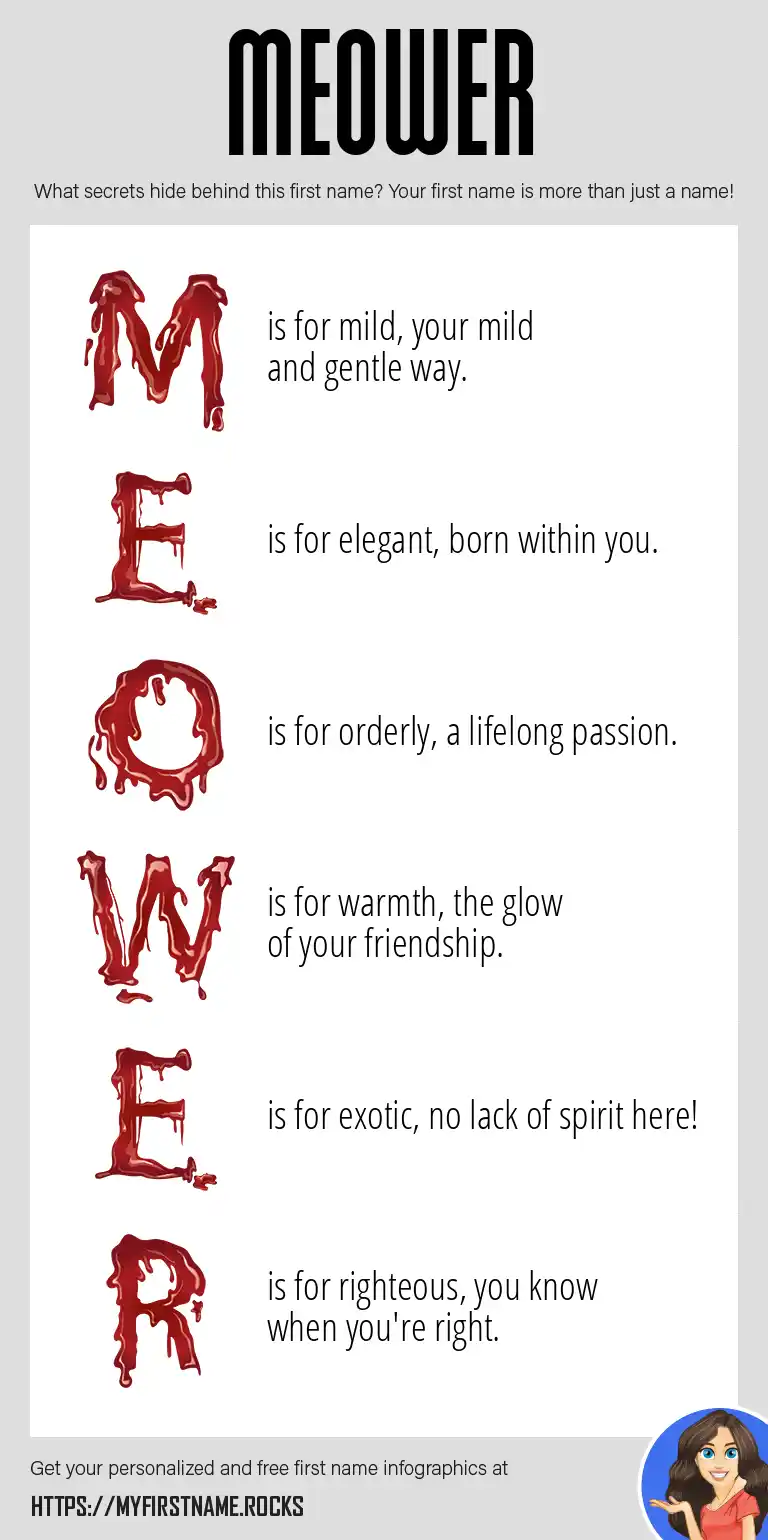 MEOWER

What secrets hide behind this first name? Your first name is more than just a name!

M is for mild, your mild and gentle way.

E is for elegant, born within you.

O is for orderly, a lifelong passion.

W is for warmth, the glow of your friendship.

E is for exotic, no lack of spirit here!

R is for righteous, you know when you're right.

Get your personalized and free first name infographics at

HTTPS://MYFIRSTNAME.ROCKS