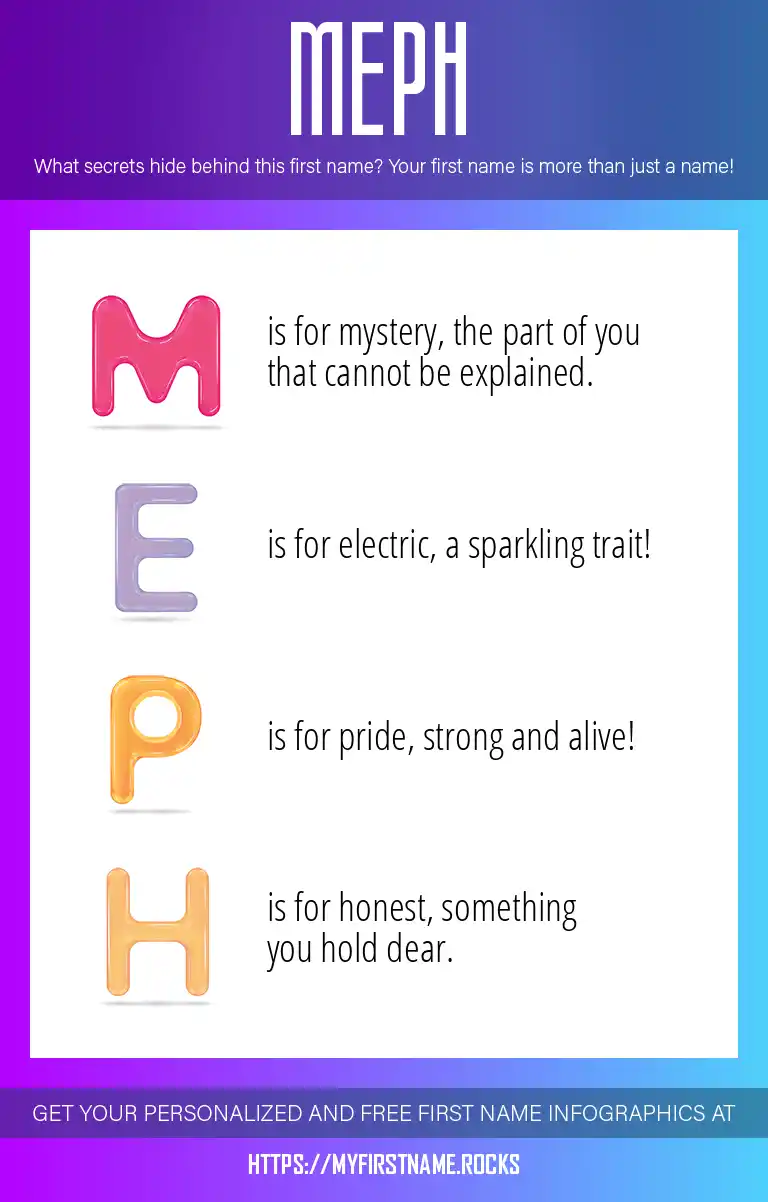 MEPH

What secrets hide behind this first name? Your first name is more than just a name!

M is for mystery, the part of you that cannot be explained.

E is for electric, a sparkling trait!

P is for pride, strong and alive!

H is for honest, something you hold dear.

GET YOUR PERSONALIZED AND FREE FIRST NAME INFOGRAPHICS AT

HTTPS://MYFIRSTNAME.ROCKS