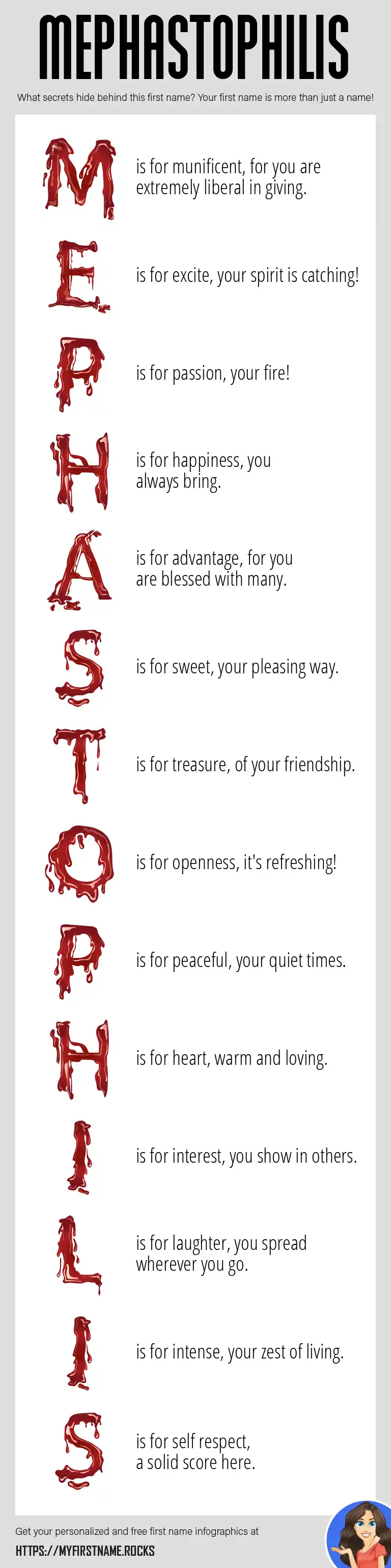 MEPHASTOPHILIS

What secrets hide behind this first name? Your first name is more than just a name!

M is for munificent, for you are extremely liberal in giving.

E is for excite, your spirit is catching!

P is for passion, your fire!

H is for happiness, you always bring.

A is for advantage, for you are blessed with many.

S is for sweet, your pleasing way.

T is for treasure, of your friendship.

O is for openness, it's refreshing!

P is for peaceful, your quiet times.

H is for heart, warm and loving.

I is for interest, you show in others.

L is for laughter, you spread wherever you go.

I is for intense, your zest of living.

S is for self respect, a solid score here.

Get your personalized and free first name infographics at

HTTPS://MYFIRSTNAME.ROCKS