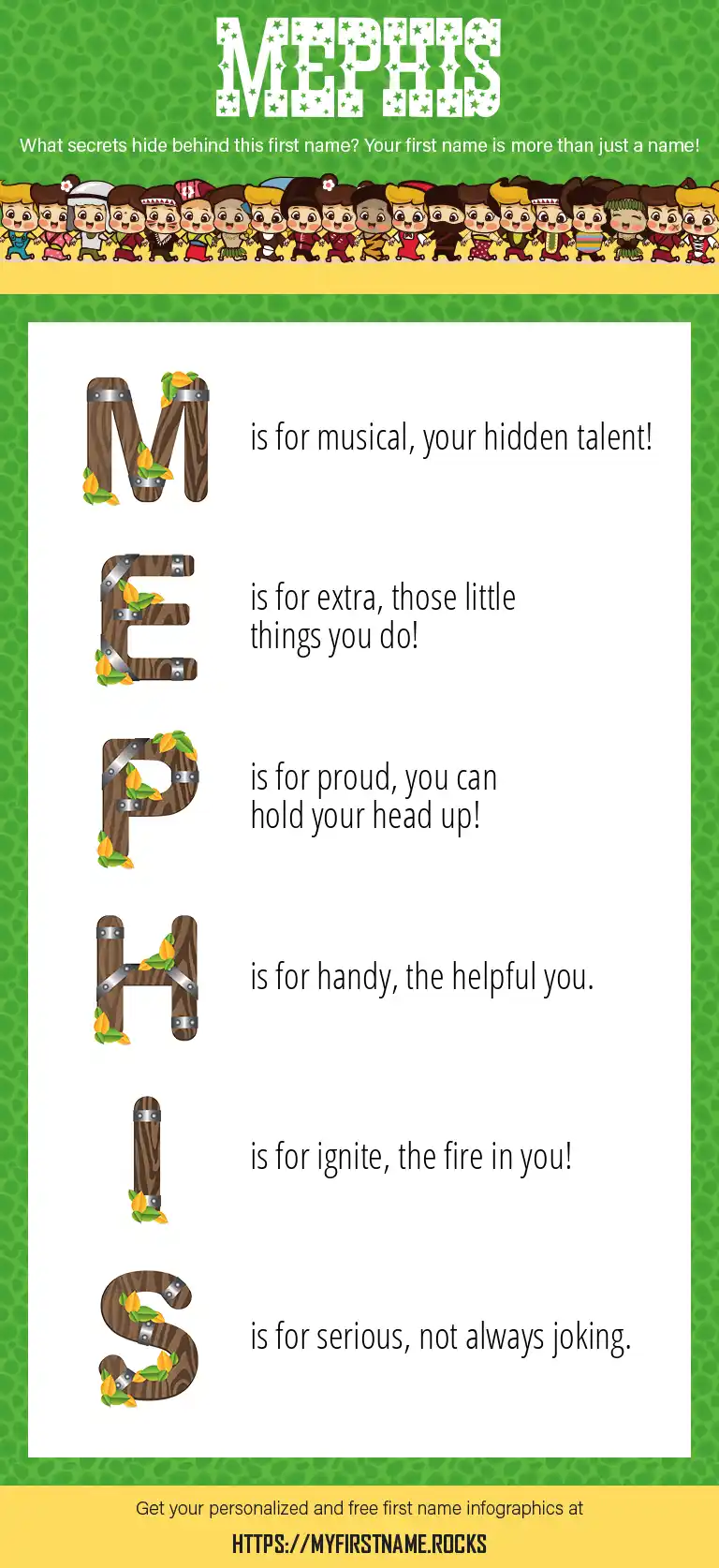 MEPHIS

What secrets hide behind this first name? Your first name is more than just a name!

M is for musical, your hidden talent!

E is for extra, those little things you do!

P is for proud, you can hold your head up!

H is for handy, the helpful you.

I is for ignite, the fire in you!

S is for serious, not always joking.

Get your personalized and free first name infographics at

HTTPS://MYFIRSTNAME.ROCKS