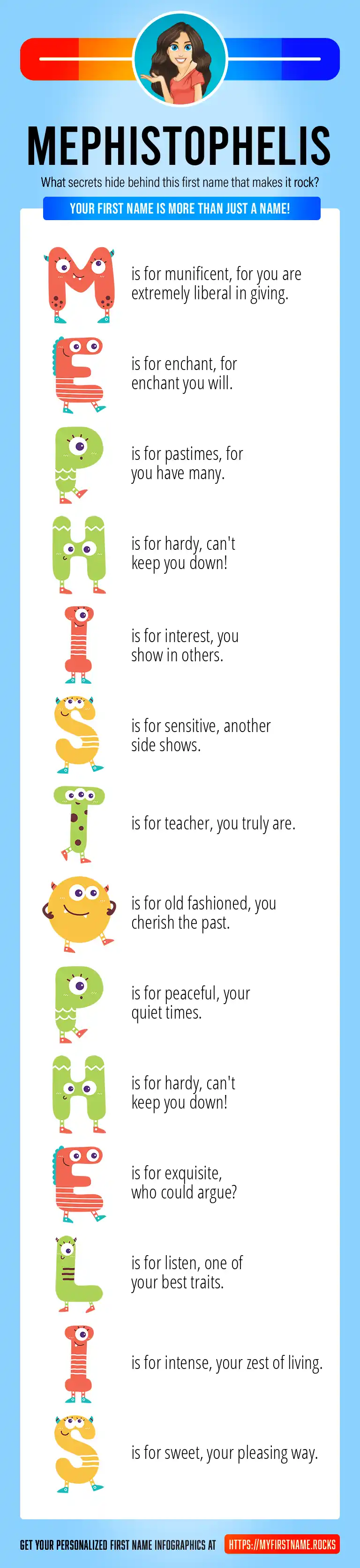 MEPHISTOPHELIS

What secrets hide behind this first name that makes it rock?

YOUR FIRST NAME IS MORE THAN JUST A NAME!

M is for munificent, for you are extremely liberal in giving.

E is for enchant, for enchant you will.

P is for pastimes, for you have many.

H is for hardy, can't keep you down!

I is for interest, you show in others.

S is for sensitive, another side shows.

T is for teacher, you truly are.

O is for old fashioned, you cherish the past.

P is for peaceful, your quiet times.

H is for hardy, can't keep you down!

E is for exquisite, who could argue?

L is for listen, one of your best traits.

I is for intense, your zest of living.

S is for sweet, your pleasing way.

GET YOUR PERSONALIZED FIRST NAME INFOGRAPHICS AT HTTPS://MYFIRSTNAME.ROCKS