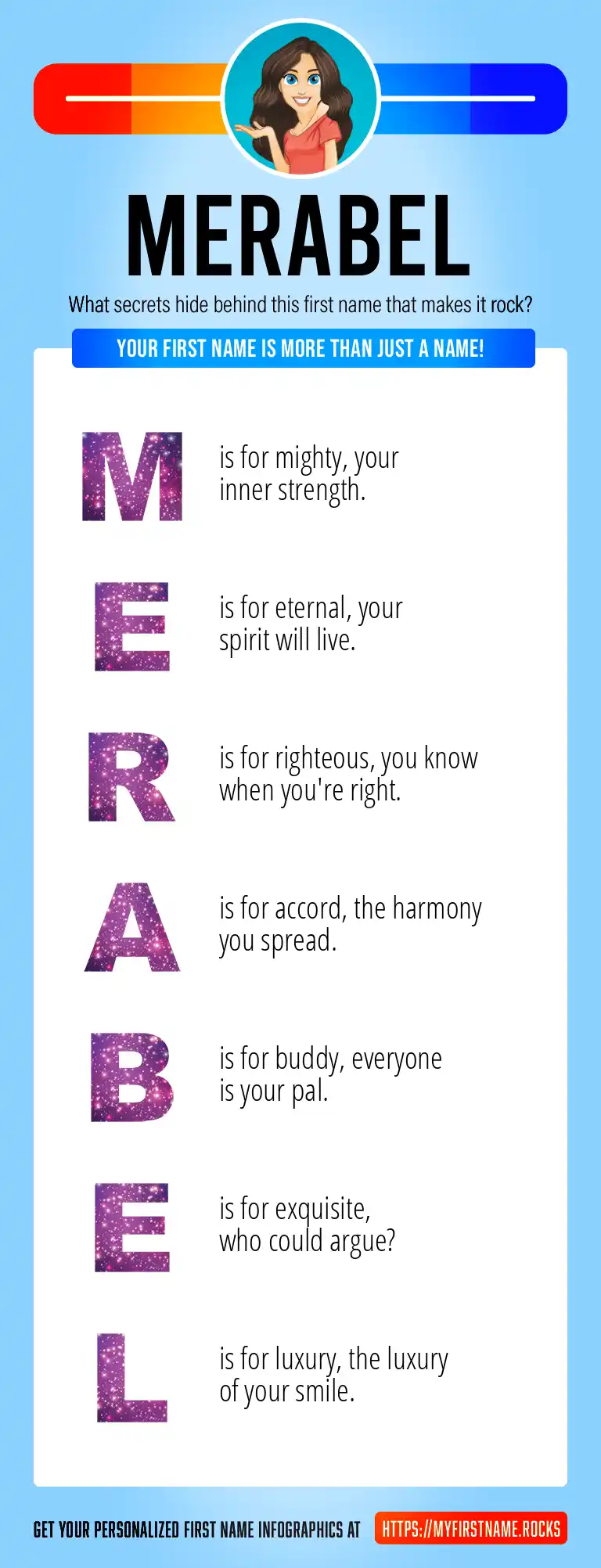 MERABEL

What secrets hide behind this first name that makes it rock?

YOUR FIRST NAME IS MORE THAN JUST A NAME!

M is for mighty, your inner strength.

E is for eternal, your spirit will live.

R is for righteous, you know when you're right.

A is for accord, the harmony you spread.

B is for buddy, everyone is your pal.

E is for exquisite, who could argue?

L is for luxury, the luxury of your smile.

GET YOUR PERSONALIZED FIRST NAME INFOGRAPHICS AT HTTPS://MYFIRSTNAME.ROCKS