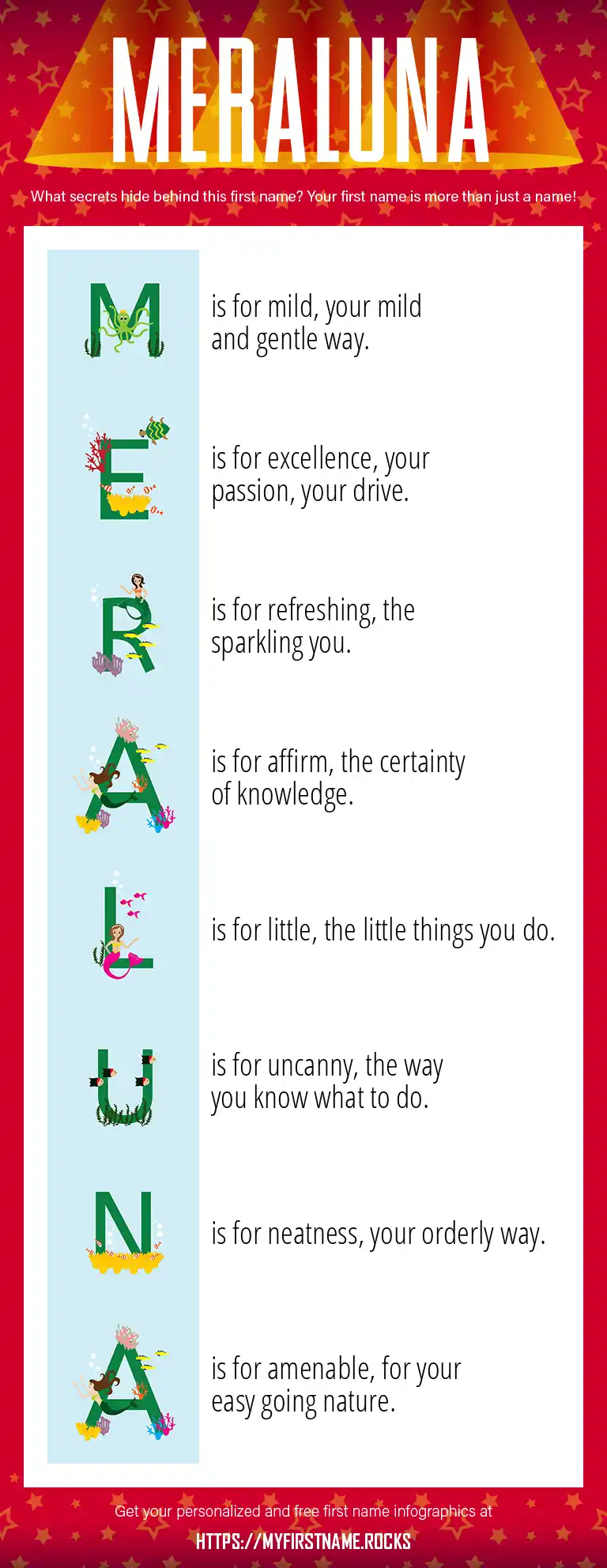 MERALUNA

What secrets hide behind this first name? Your first name is more than just a name!

M is for mild, your mild and gentle way.

E is for excellence, your passion, your drive.

R is for refreshing, the sparkling you.

A is for affirm, the certainty of knowledge.

L is for little, the little things you do.

U is for uncanny, the way you know what to do.

N is for neatness, your orderly way.

A is for amenable, for your easy going nature.

Get your personalized and free first name infographics at

HTTPS://MYFIRSTNAME.ROCKS