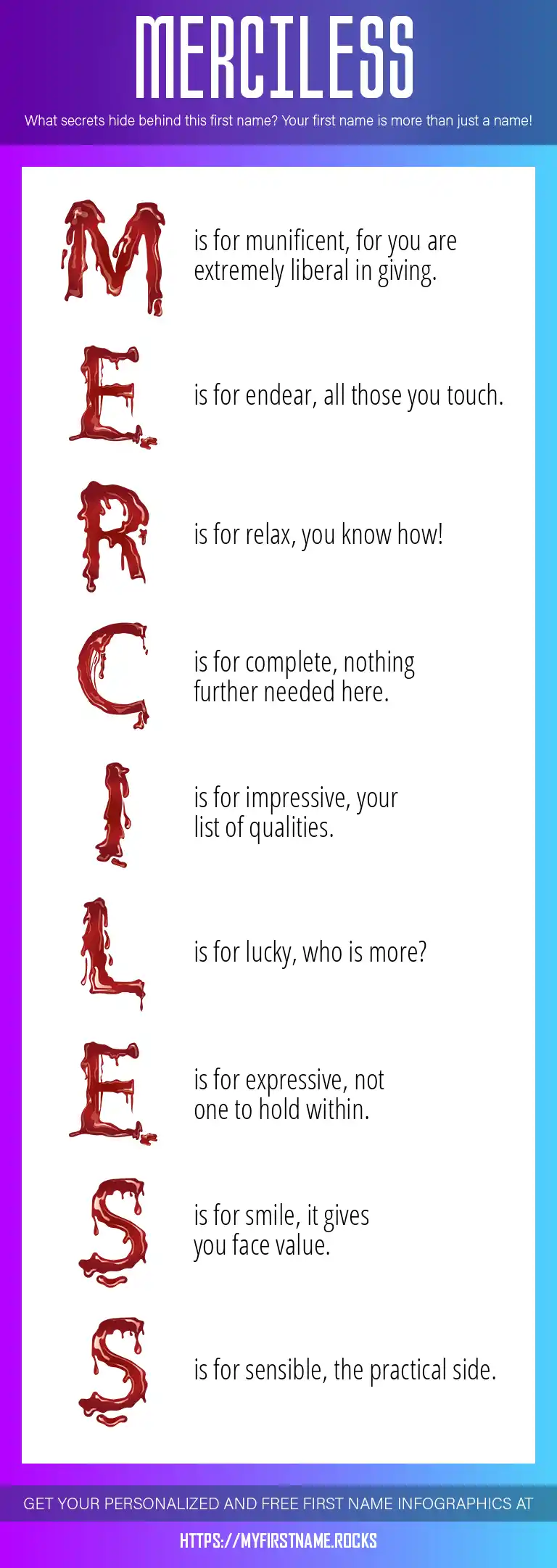 MERCILESS

What secrets hide behind this first name? Your first name is more than just a name!

M is for munificent, for you are extremely liberal in giving.

E is for endear, all those you touch.

R is for relax, you know how!

C is for complete, nothing further needed here.

I is for impressive, your list of qualities.

L is for lucky, who is more?

E is for expressive, not one to hold within.

S is for smile, it gives you face value.

S is for sensible, the practical side.

GET YOUR PERSONALIZED AND FREE FIRST NAME INFOGRAPHICS AT

HTTPS://MYFIRSTNAME.ROCKS