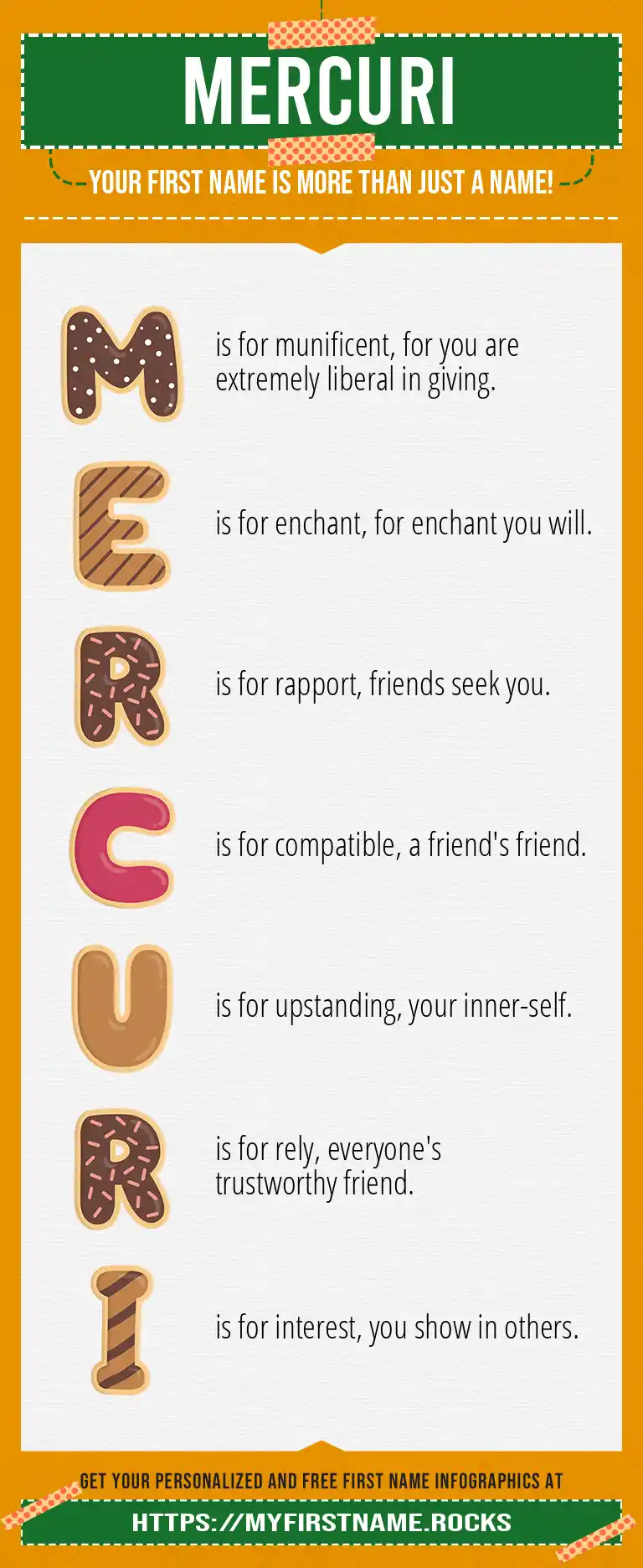 MERCURI

YOUR FIRST NAME IS MORE THAN JUST A NAME!

M is for munificent, for you are extremely liberal in giving.

E is for enchant, for enchant you will.

R is for rapport, friends seek you.

C is for compatible, a friend's friend.

U is for upstanding, your inner-self.

R is for rely, everyone's trustworthy friend.

I is for interest, you show in others.

GET YOUR PERSONALIZED AND FREE FIRST NAME INFOGRAPHICS AT

HTTPS://MYFIRSTNAME.ROCKS