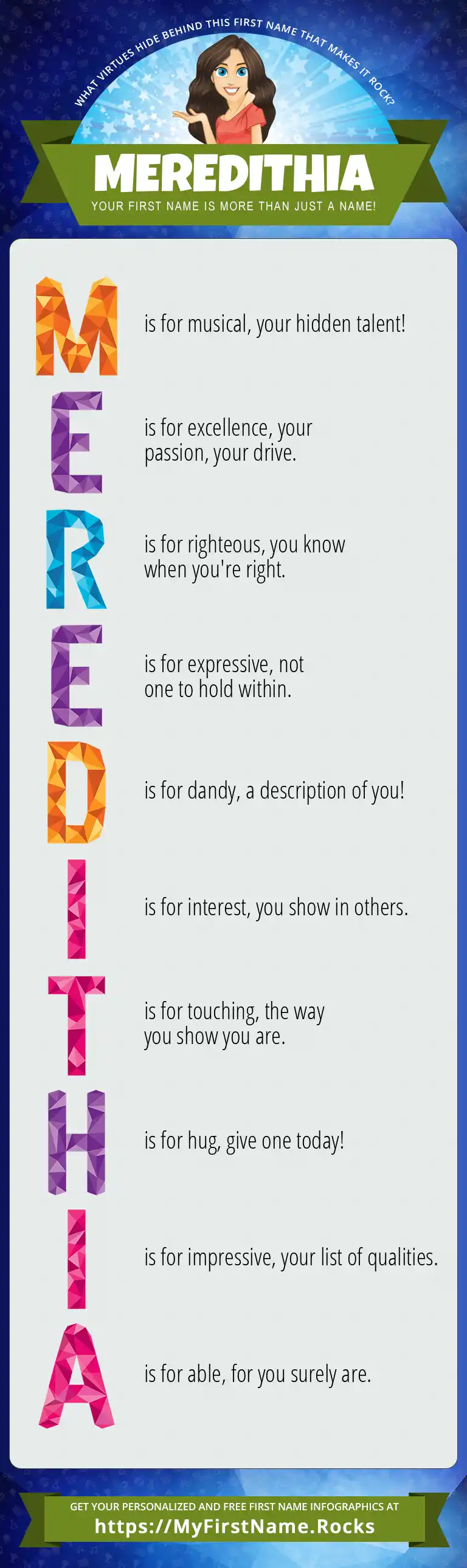 WHAT VIRTUES HIDE BEHIND THIS FIRST NAME THAT MAKES IT ROCK?

MEREDITHIA

YOUR FIRST NAME IS MORE THAN JUST A NAME!

M is for musical, your hidden talent!

E is for excellence, your passion, your drive.

R is for righteous, you know when you're right.

E is for expressive, not one to hold within.

D is for dandy, a description of you!

I is for interest, you show in others.

T is for touching, the way you show you are.

H is for hug, give one today!

I is for impressive, your list of qualities.

A is for able, for you surely are.

GET YOUR PERSONALIZED AND FREE FIRST NAME INFOGRAPHICS AT

https://MyFirstName.Rocks