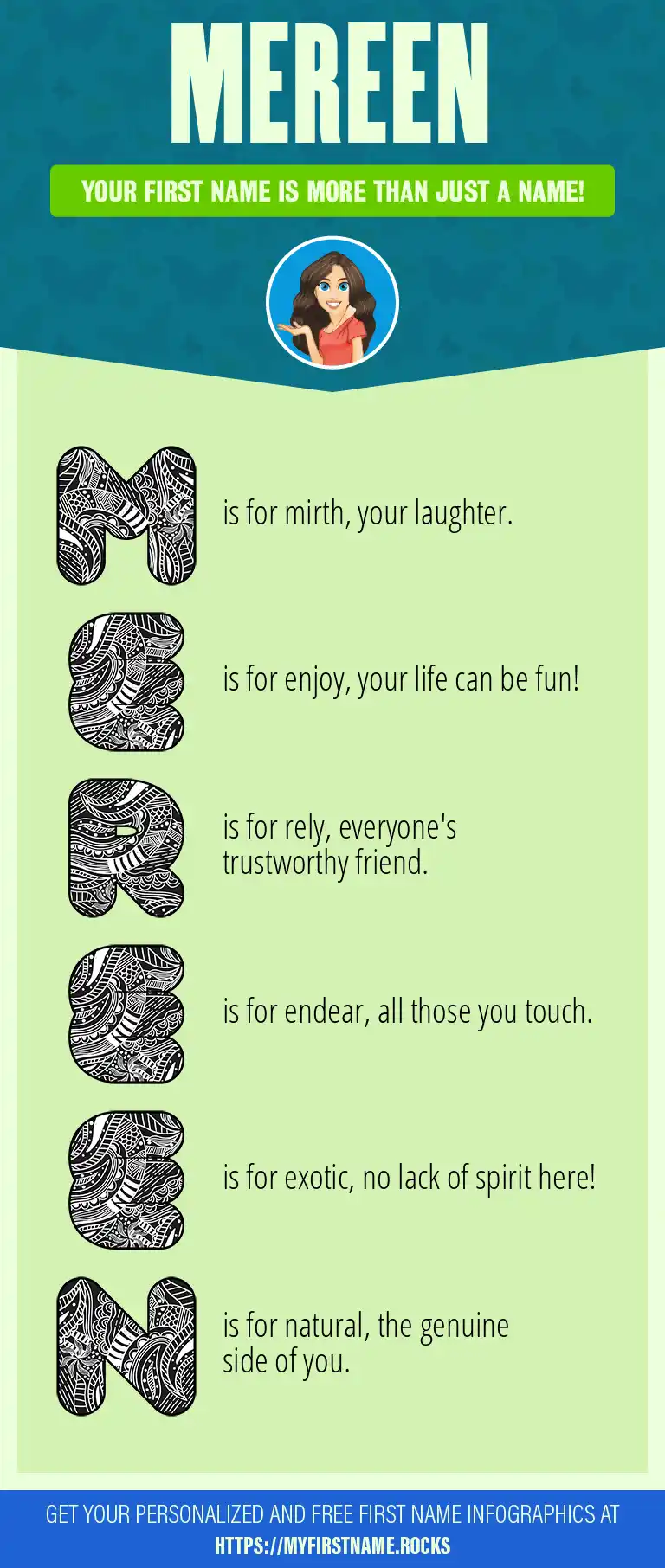 MEREEN

YOUR FIRST NAME IS MORE THAN JUST A NAME!

M is for mirth, your laughter.

E is for enjoy, your life can be fun!

R is for rely, everyone's trustworthy friend.

E is for endear, all those you touch.

E is for exotic, no lack of spirit here!

N is for natural, the genuine side of you.

GET YOUR PERSONALIZED AND FREE FIRST NAME INFOGRAPHICS AT HTTPS://MYFIRSTNAME.ROCKS