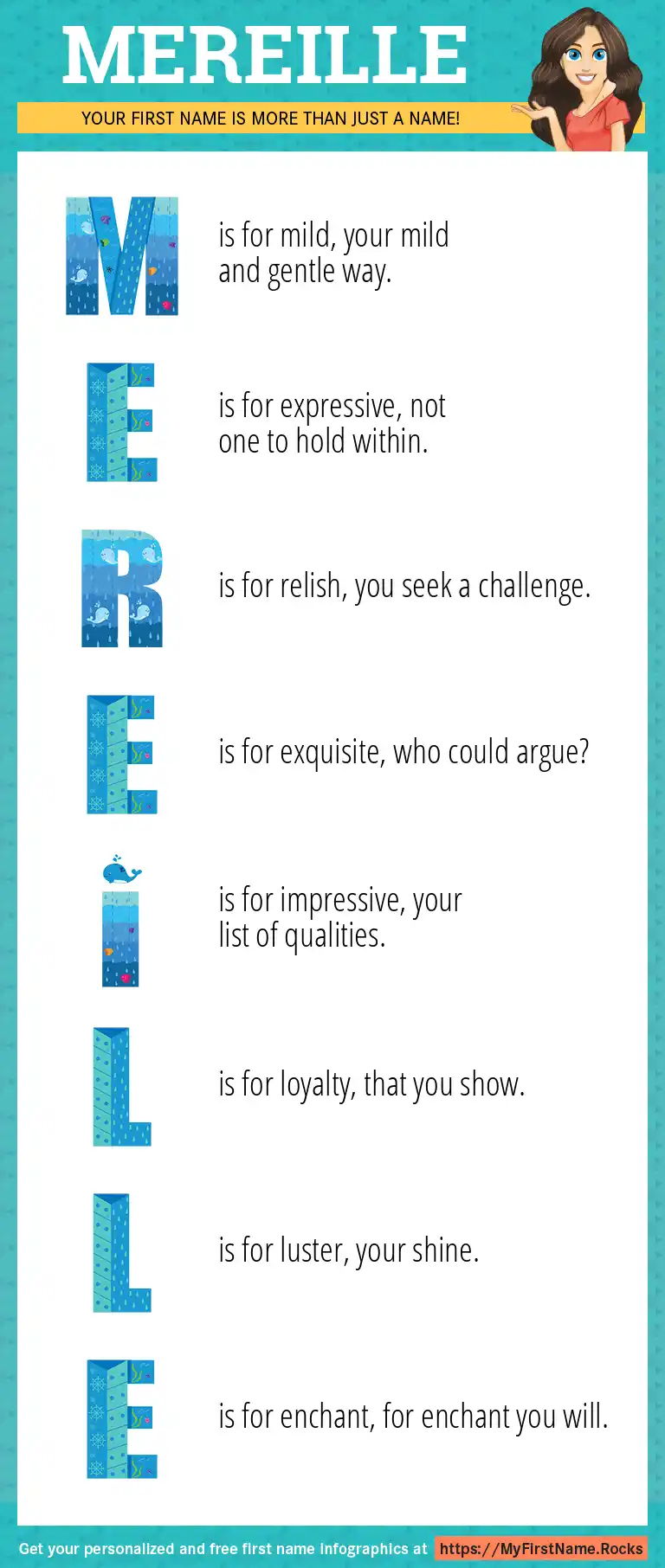 MEREILLE

YOUR FIRST NAME IS MORE THAN JUST A NAME!

M is for mild, your mild and gentle way.

E is for expressive, not one to hold within.

R is for relish, you seek a challenge.

E is for exquisite, who could argue?

I is for impressive, your list of qualities.

L is for loyalty, that you show.

L is for luster, your shine.

E is for enchant, for enchant you will.

Get your personalized and free first name infographics at https://MyFirstName.Rocks