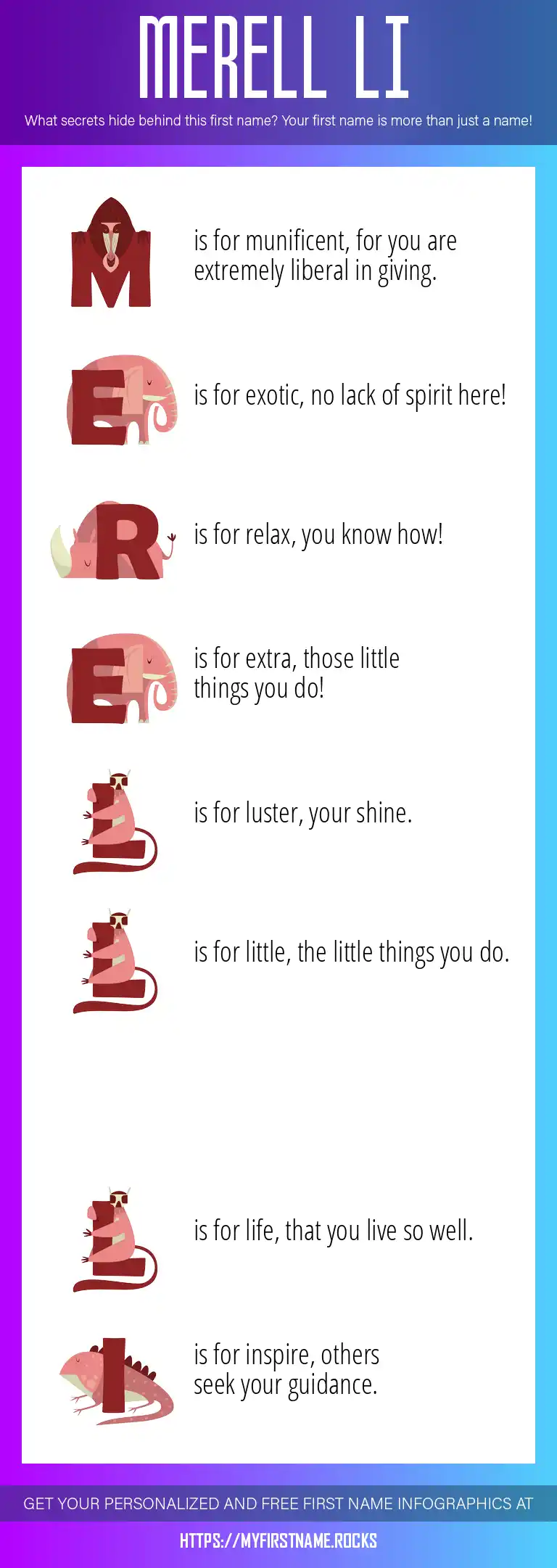 MERELL LI

What secrets hide behind this first name? Your first name is more than just a name!

M is for munificent, for you are extremely liberal in giving.

E is for exotic, no lack of spirit here!

R is for relax, you know how!

E is for extra, those little things you do!

L is for luster, your shine.

L is for little, the little things you do.

L is for life, that you live so well.

I is for inspire, others seek your guidance.

GET YOUR PERSONALIZED AND FREE FIRST NAME INFOGRAPHICS AT

HTTPS://MYFIRSTNAME.ROCKS