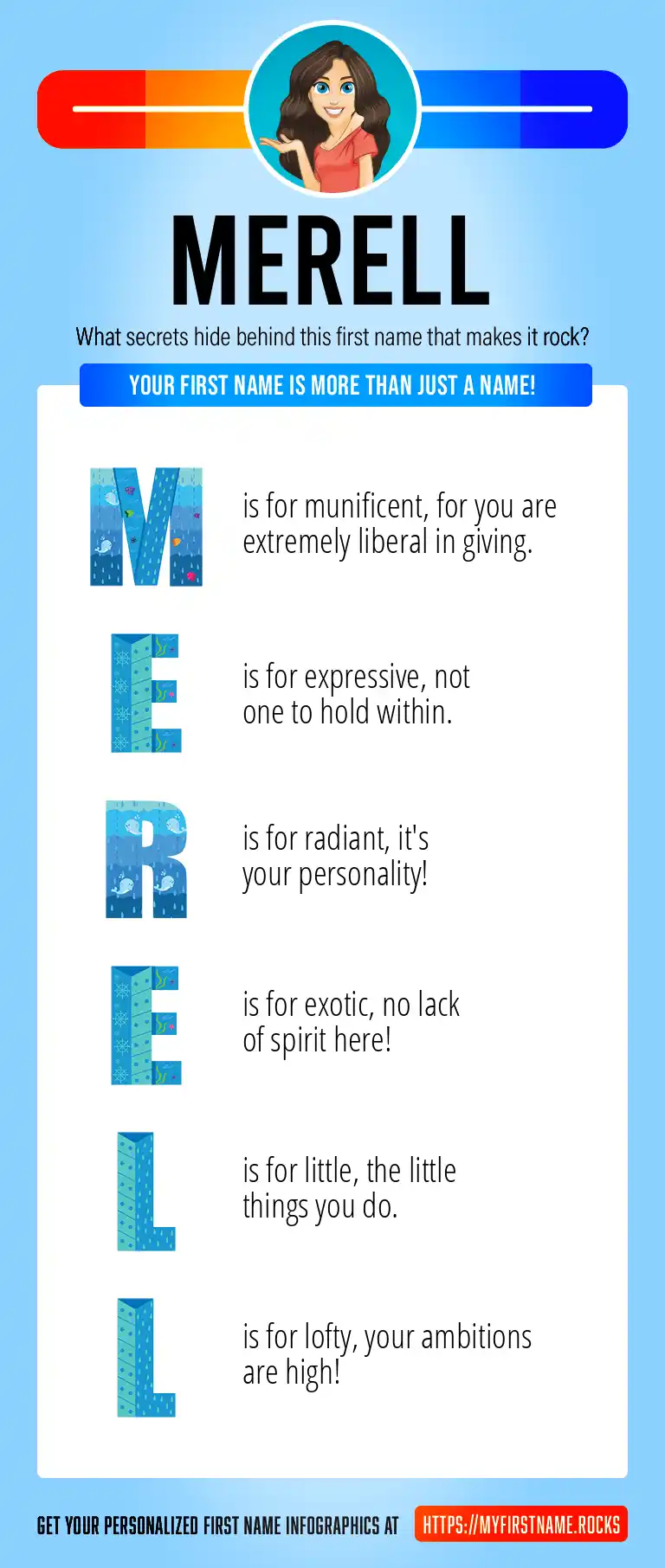 MERELL

What secrets hide behind this first name that makes it rock?

YOUR FIRST NAME IS MORE THAN JUST A NAME!

M is for munificent, for you are extremely liberal in giving.

E is for expressive, not one to hold within.

R is for radiant, it's your personality!

E is for exotic, no lack of spirit here!

L is for little, the little things you do.

L is for lofty, your ambitions are high!

GET YOUR PERSONALIZED FIRST NAME INFOGRAPHICS AT HTTPS://MYFIRSTNAME.ROCKS