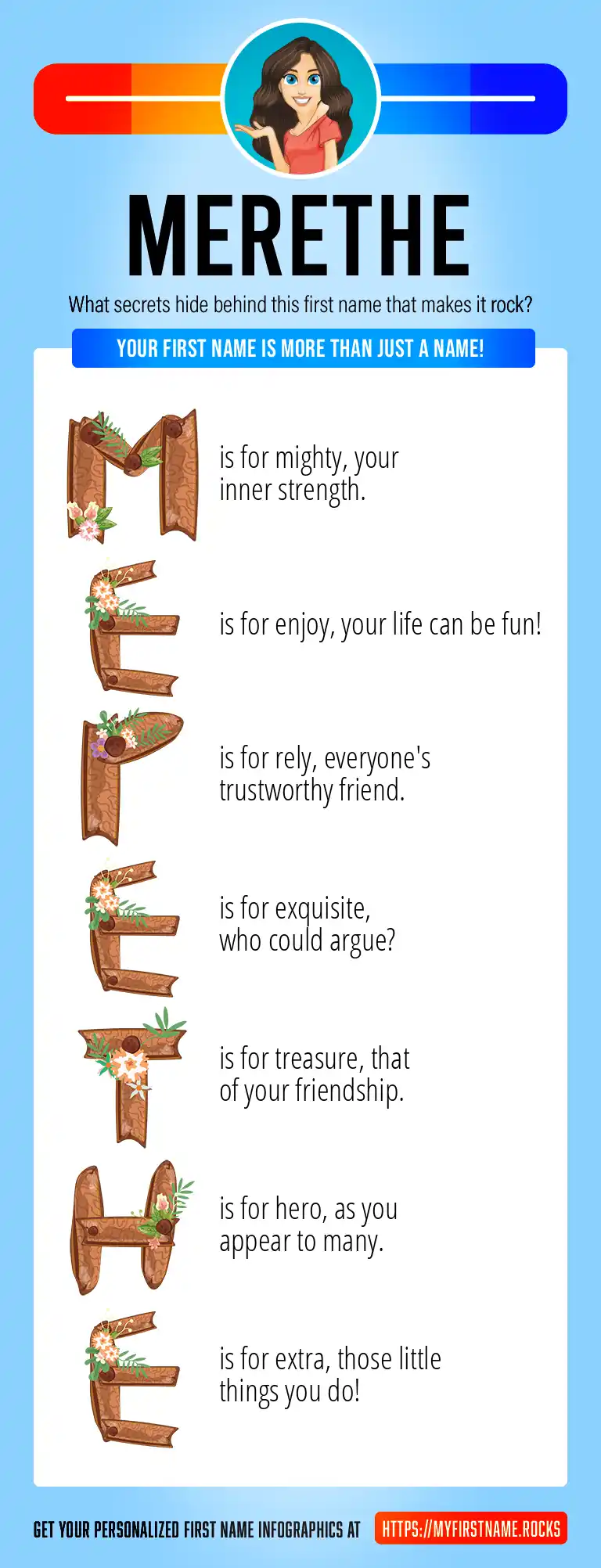 MERETHE

What secrets hide behind this first name that makes it rock?

YOUR FIRST NAME IS MORE THAN JUST A NAME!

M is for mighty, your inner strength.

E is for enjoy, your life can be fun!

R is for rely, everyone's trustworthy friend.

E is for exquisite, who could argue?

T is for treasure, that of your friendship.

H is for hero, as you appear to many.

E is for extra, those little things you do!

GET YOUR PERSONALIZED FIRST NAME INFOGRAPHICS AT HTTPS://MYFIRSTNAME.ROCKS