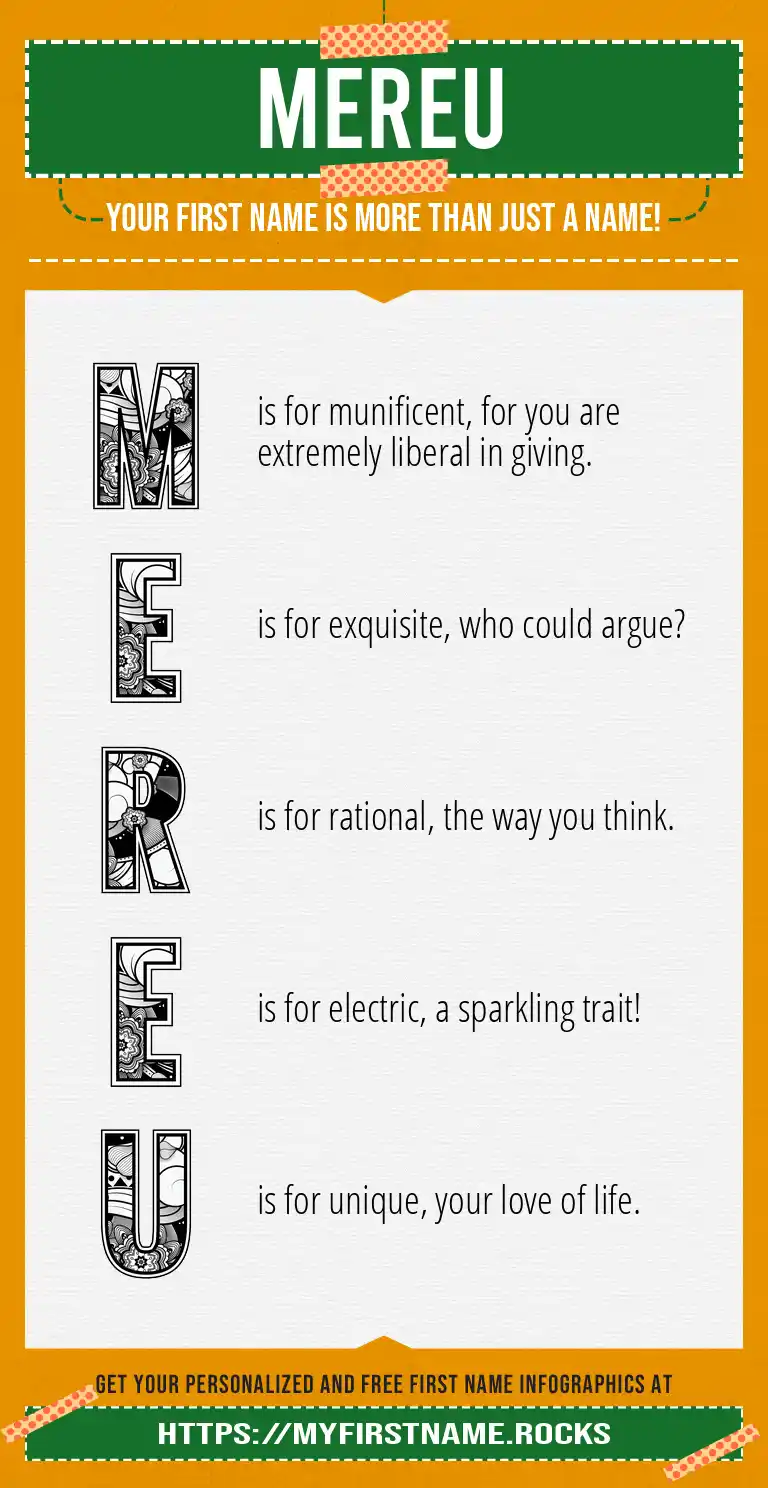 MEREU

YOUR FIRST NAME IS MORE THAN JUST A NAME!

M is for munificent, for you are extremely liberal in giving.

E is for exquisite, who could argue?

R is for rational, the way you think.

E is for electric, a sparkling trait!

U is for unique, your love of life.

GET YOUR PERSONALIZED AND FREE FIRST NAME INFOGRAPHICS AT

HTTPS://MYFIRSTNAME.ROCKS