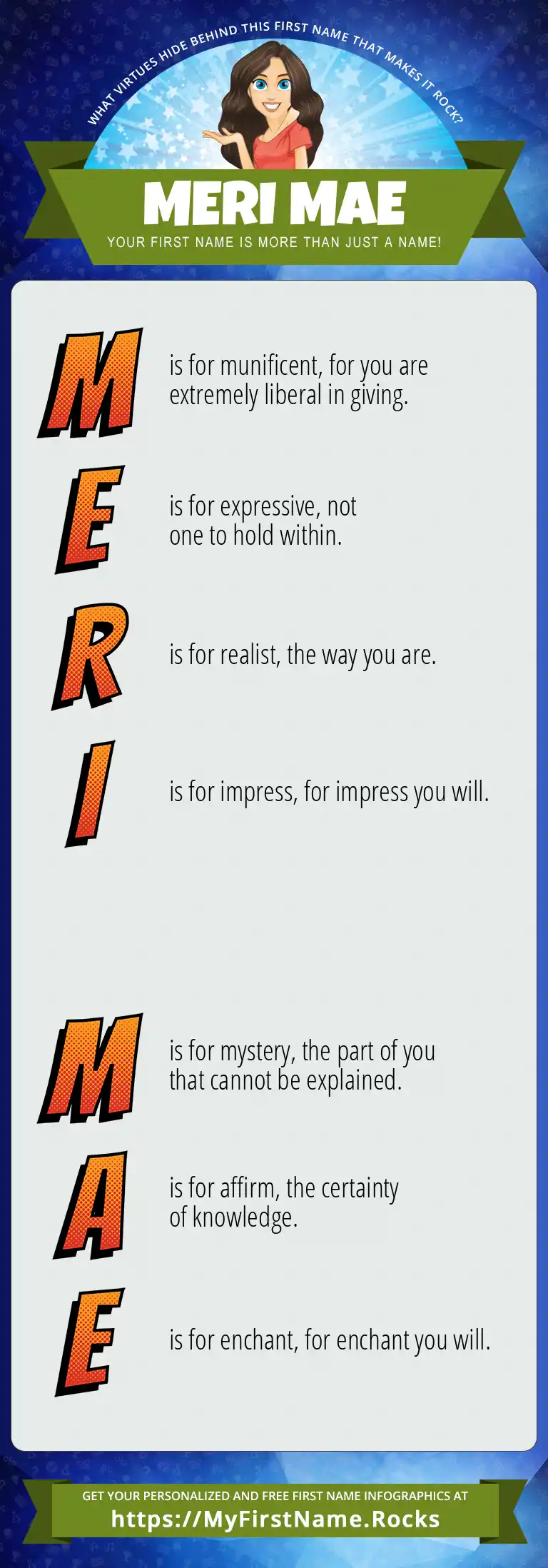 WHAT VIRTUES HIDE BEHIND THIS FIRST NAME THAT MAKES IT ROCK?

MERI MAE

YOUR FIRST NAME IS MORE THAN JUST A NAME!

M is for munificent, for you are extremely liberal in giving.

E is for expressive, not one to hold within.

R is for realist, the way you are.

I is for impress, for impress you will.

M is for mystery, the part of you that cannot be explained.

A is for affirm, the certainty of knowledge.

E is for enchant, for enchant you will.

GET YOUR PERSONALIZED AND FREE FIRST NAME INFOGRAPHICS AT

https://MyFirstName.Rocks