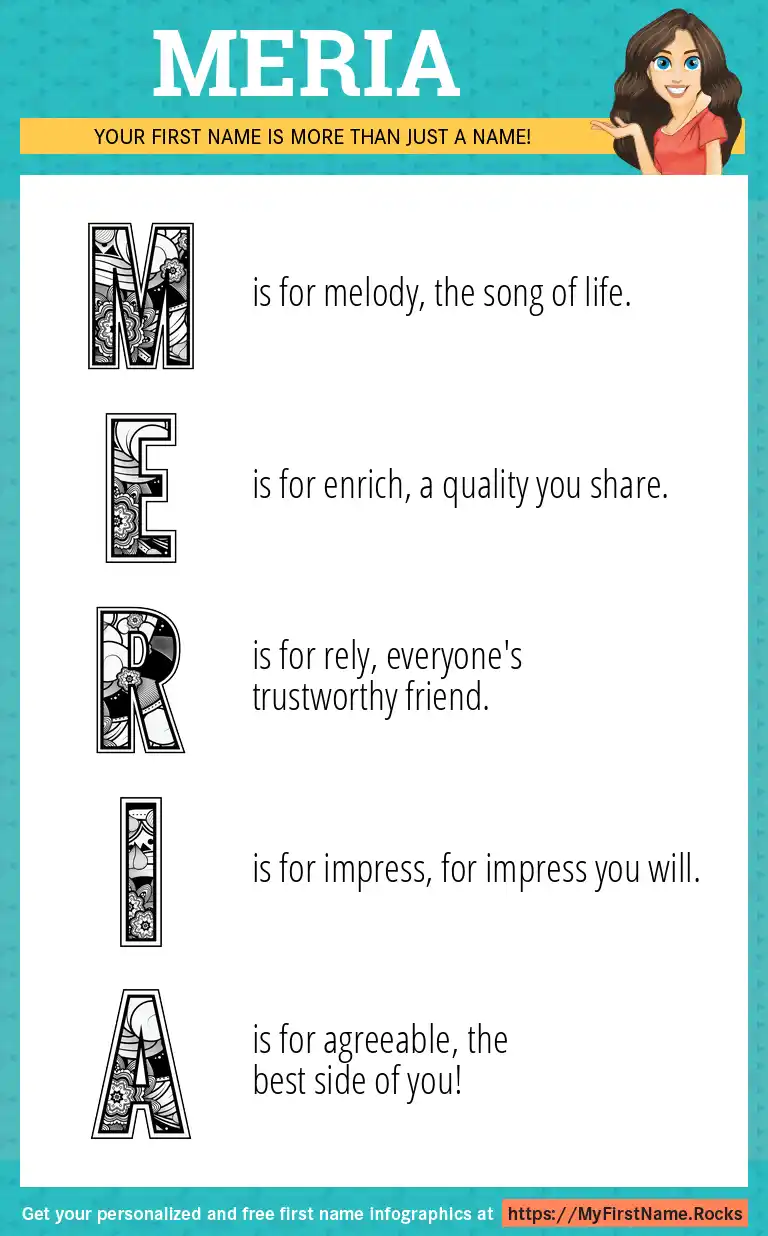 MERIA

YOUR FIRST NAME IS MORE THAN JUST A NAME!

M is for melody, the song of life.

E is for enrich, a quality you share.

R is for rely, everyone's trustworthy friend.

I is for impress, for impress you will.

A is for agreeable, the best side of you!

Get your personalized and free first name infographics at https://MyFirstName.Rocks