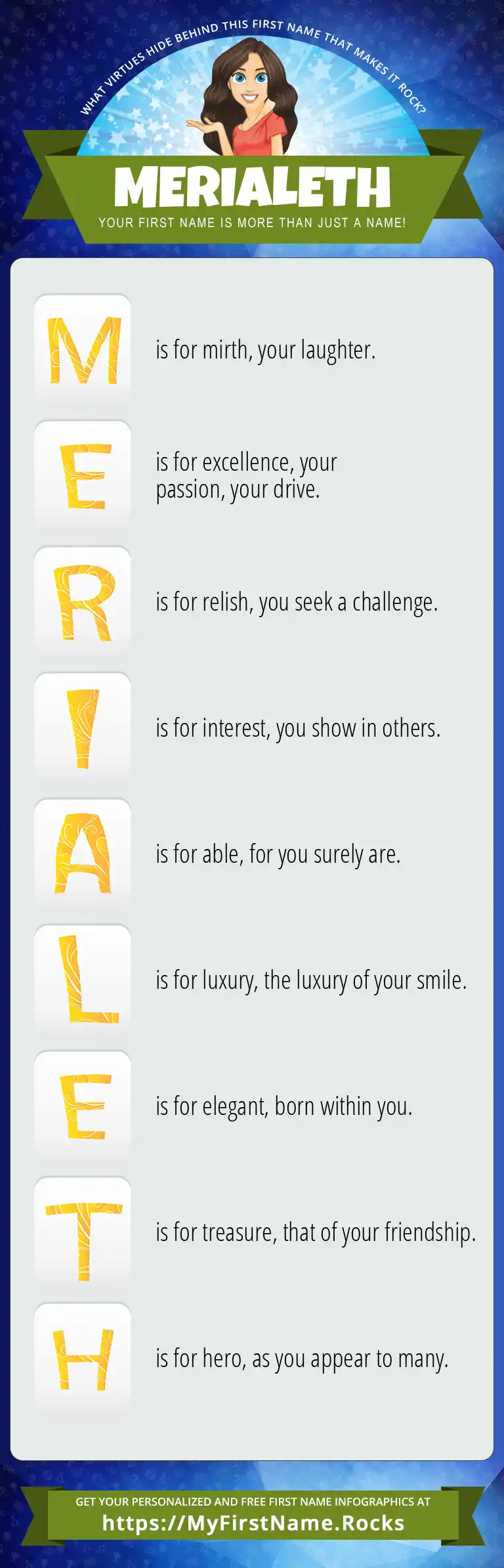 WHAT VIRTUES HIDE BEHIND THIS FIRST NAME THAT MAKES IT ROCK?

MERIALETH

YOUR FIRST NAME IS MORE THAN JUST A NAME!

M is for mirth, your laughter.

E is for excellence, your passion, your drive.

R is for relish, you seek a challenge.

I is for interest, you show in others.

A is for able, for you surely are.

L is for luxury, the luxury of your smile.

E is for elegant, born within you.

T is for treasure, that of your friendship.

H is for hero, as you appear to many.

GET YOUR PERSONALIZED AND FREE FIRST NAME INFOGRAPHICS AT
https://MyFirstName.Rocks