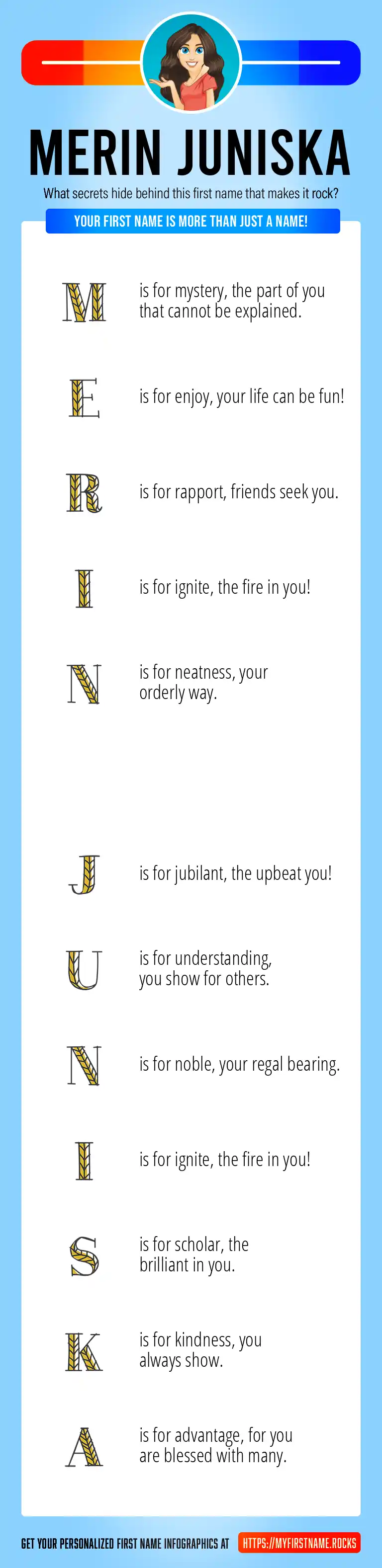 MERIN JUNISKA

What secrets hide behind this first name that makes it rock?

YOUR FIRST NAME IS MORE THAN JUST A NAME!

M is for mystery, the part of you that cannot be explained.

E is for enjoy, your life can be fun!

R is for rapport, friends seek you.

I is for ignite, the fire in you!

N is for neatness, your orderly way.

J is for jubilant, the upbeat you!

U is for understanding, you show for others.

N is for noble, your regal bearing.

I is for ignite, the fire in you!

S is for scholar, the brilliant in you.

K is for kindness, you always show.

A is for advantage, for you are blessed with many.

GET YOUR PERSONALIZED FIRST NAME INFOGRAPHICS AT HTTPS://MYFIRSTNAME.ROCKS