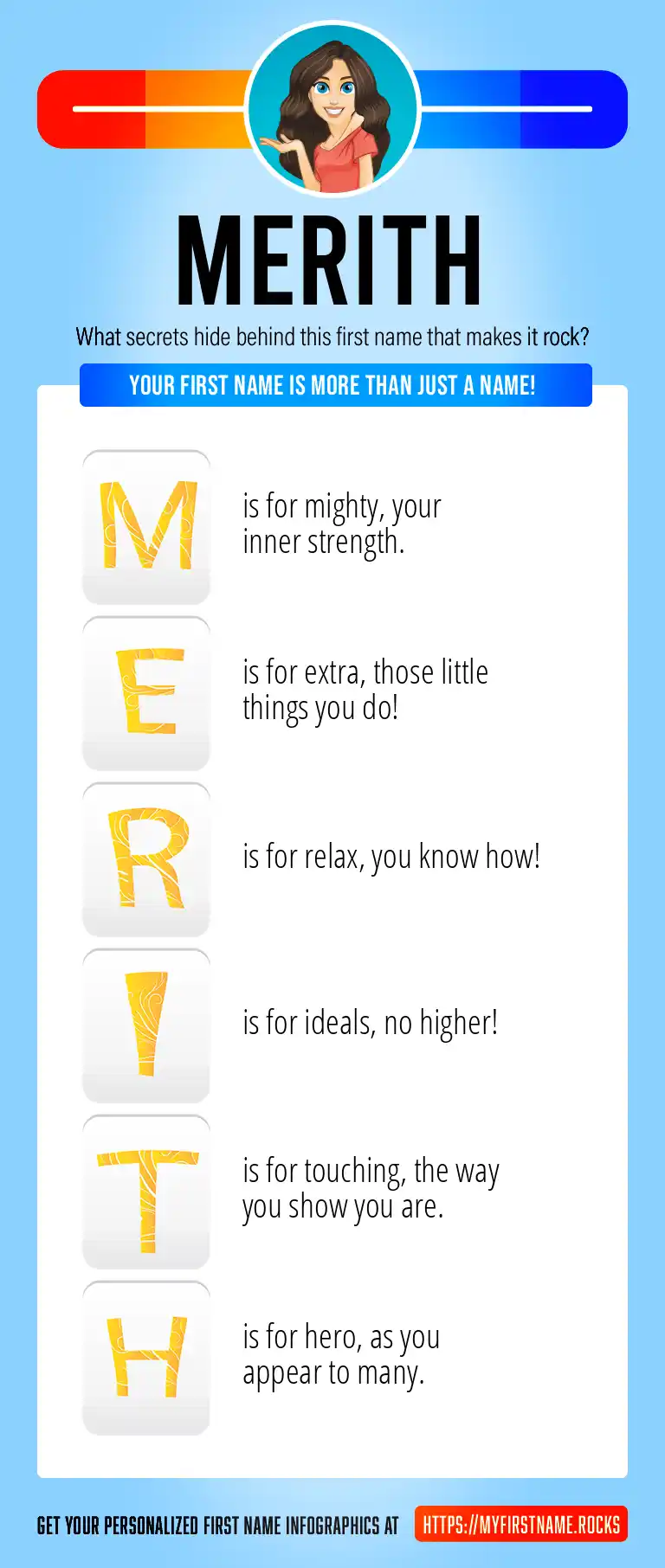 MERITH

What secrets hide behind this first name that makes it rock?

YOUR FIRST NAME IS MORE THAN JUST A NAME!

M is for mighty, your inner strength.

E is for extra, those little things you do!

R is for relax, you know how!

I is for ideals, no higher!

T is for touching, the way you show you are.

H is for hero, as you appear to many.

GET YOUR PERSONALIZED FIRST NAME INFOGRAPHICS AT HTTPS://MYFIRSTNAME.ROCKS