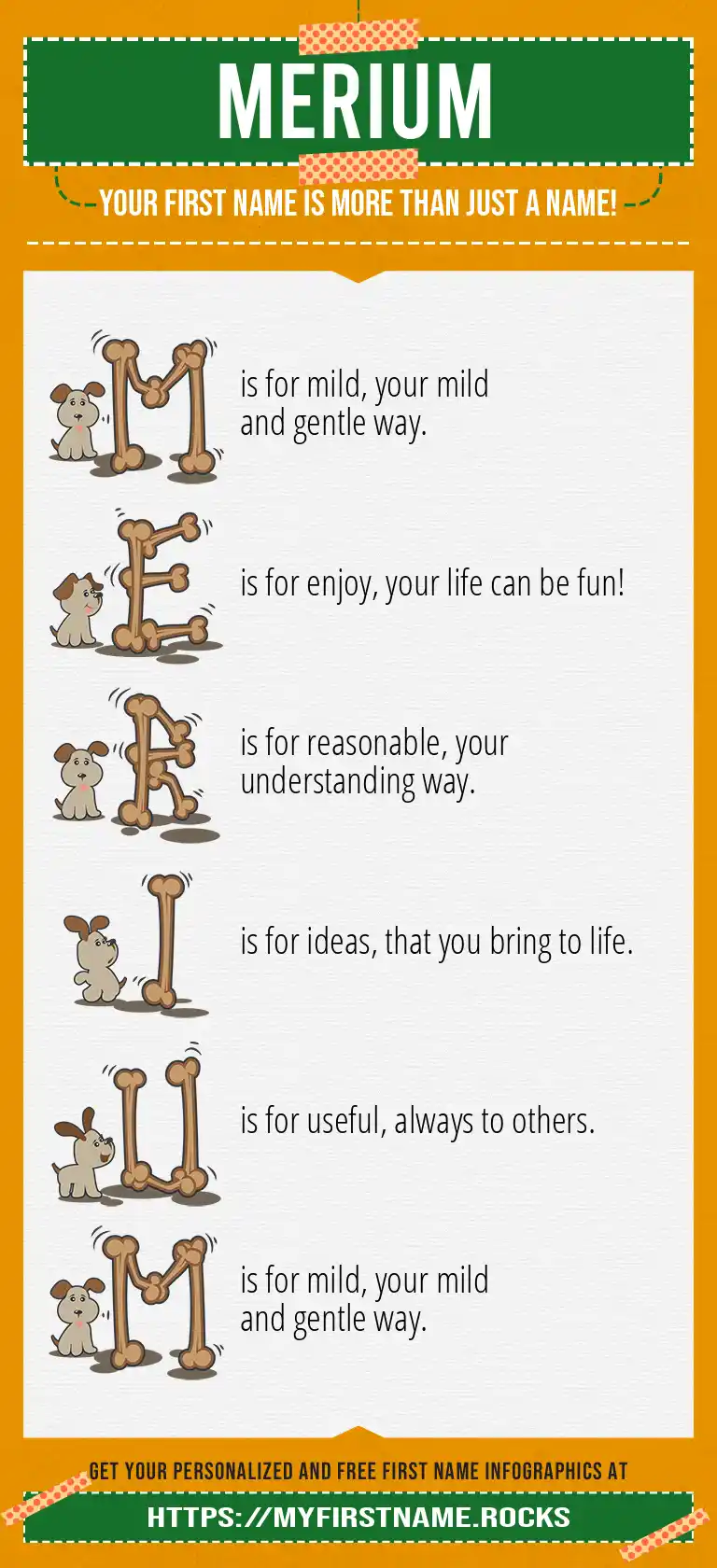 MERIUM

YOUR FIRST NAME IS MORE THAN JUST A NAME!

M is for mild, your mild and gentle way.

E is for enjoy, your life can be fun!

R is for reasonable, your understanding way.

I is for ideas, that you bring to life.

U is for useful, always to others.

M is for mild, your mild and gentle way.

GET YOUR PERSONALIZED AND FREE FIRST NAME INFOGRAPHICS AT

HTTPS://MYFIRSTNAME.ROCKS