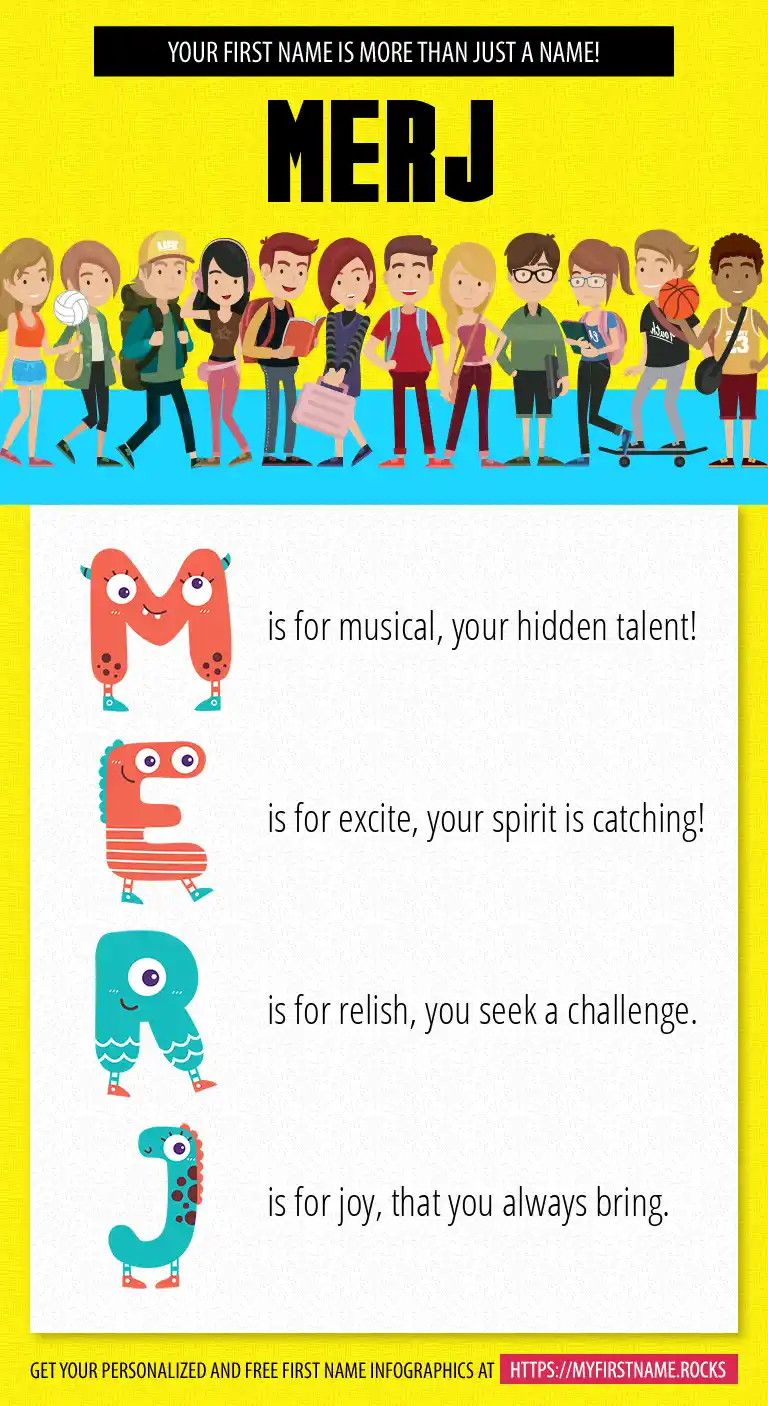 YOUR FIRST NAME IS MORE THAN JUST A NAME!

MERJ

M is for musical, your hidden talent!

E is for excite, your spirit is catching!

R is for relish, you seek a challenge.

J is for joy, that you always bring.

GET YOUR PERSONALIZED AND FREE FIRST NAME INFOGRAPHICS AT HTTPS://MYFIRSTNAME.ROCKS