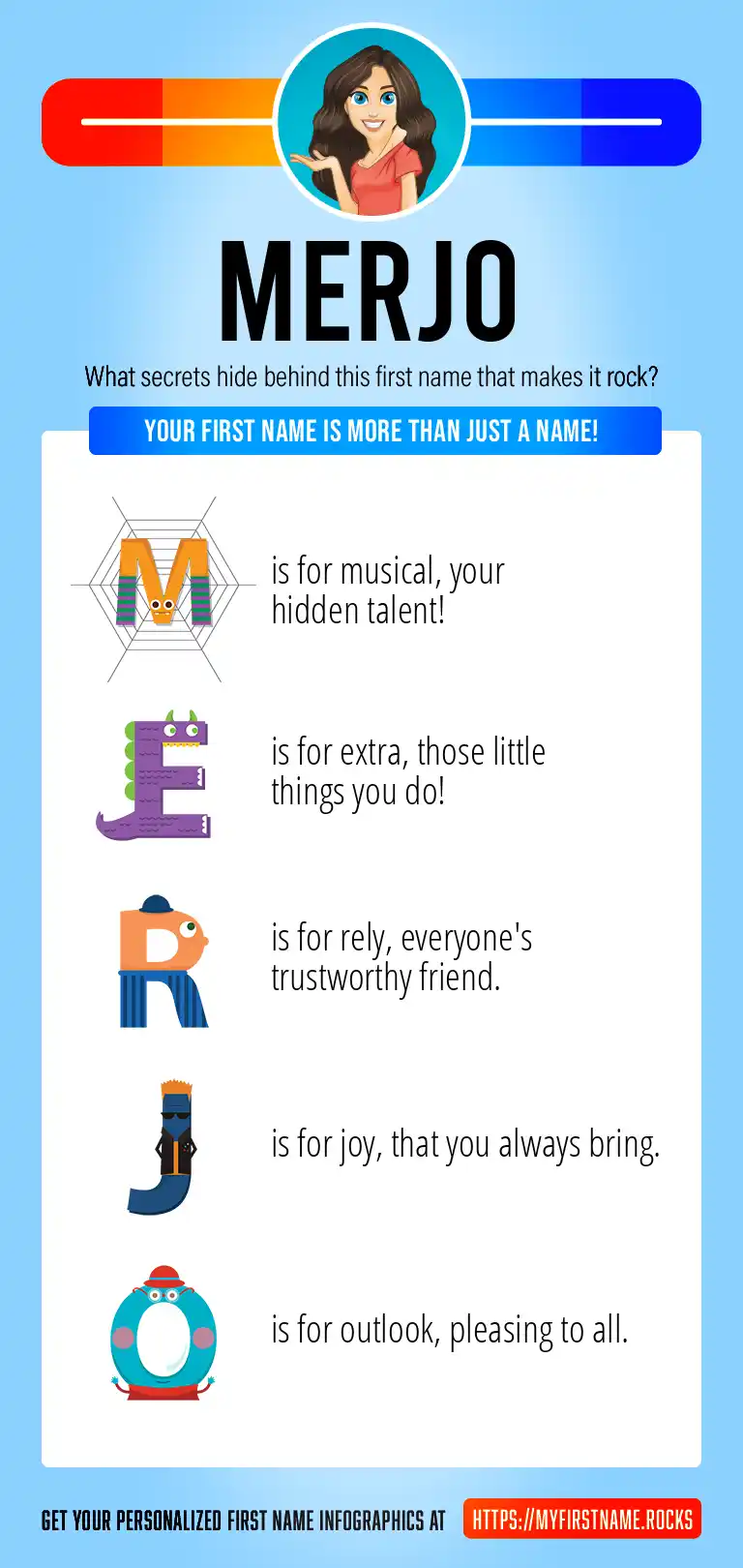 MERJO

What secrets hide behind this first name that makes it rock?

YOUR FIRST NAME IS MORE THAN JUST A NAME!

M is for musical, your hidden talent!

E is for extra, those little things you do!

R is for rely, everyone's trustworthy friend.

J is for joy, that you always bring.

O is for outlook, pleasing to all.

GET YOUR PERSONALIZED FIRST NAME INFOGRAPHICS AT HTTPS://MYFIRSTNAME.ROCKS