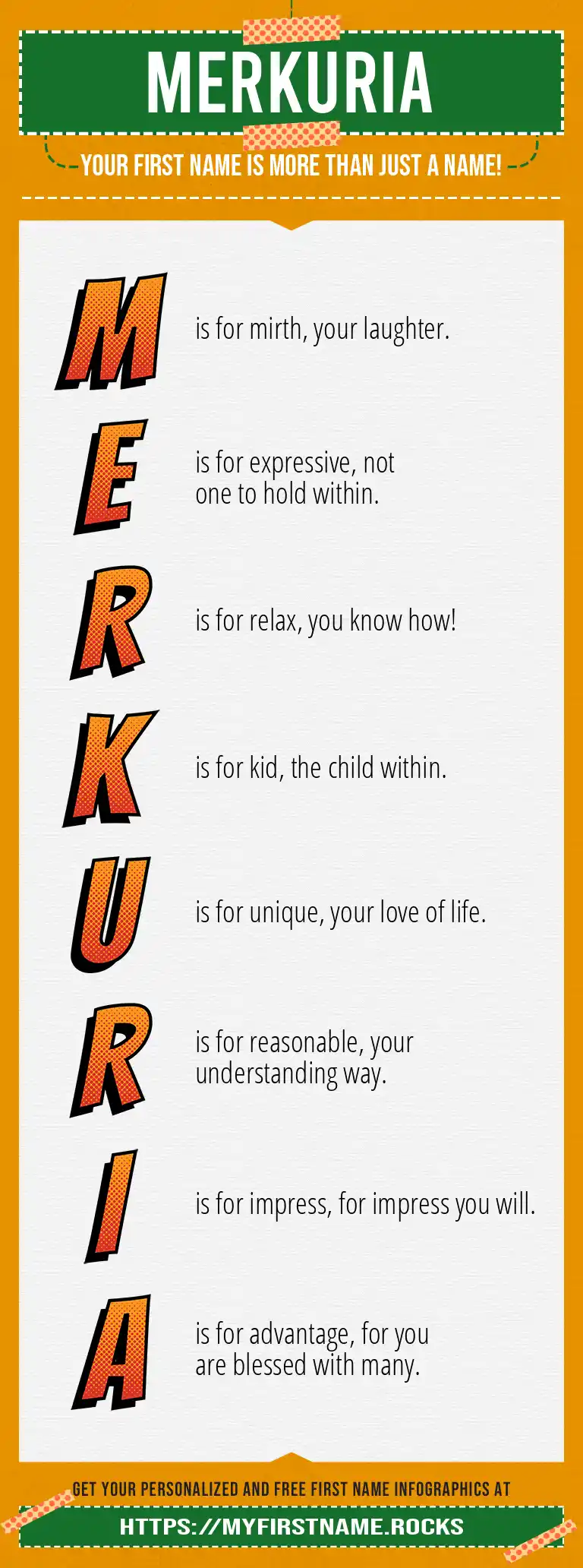 MERKURIA

YOUR FIRST NAME IS MORE THAN JUST A NAME!

M is for mirth, your laughter.

E is for expressive, not one to hold within.

R is for relax, you know how!

K is for kid, the child within.

U is for unique, your love of life.

R is for reasonable, your understanding way.

I is for impress, for impress you will.

A is for advantage, for you are blessed with many.

GET YOUR PERSONALIZED AND FREE FIRST NAME INFOGRAPHICS AT

HTTPS://MYFIRSTNAME.ROCKS