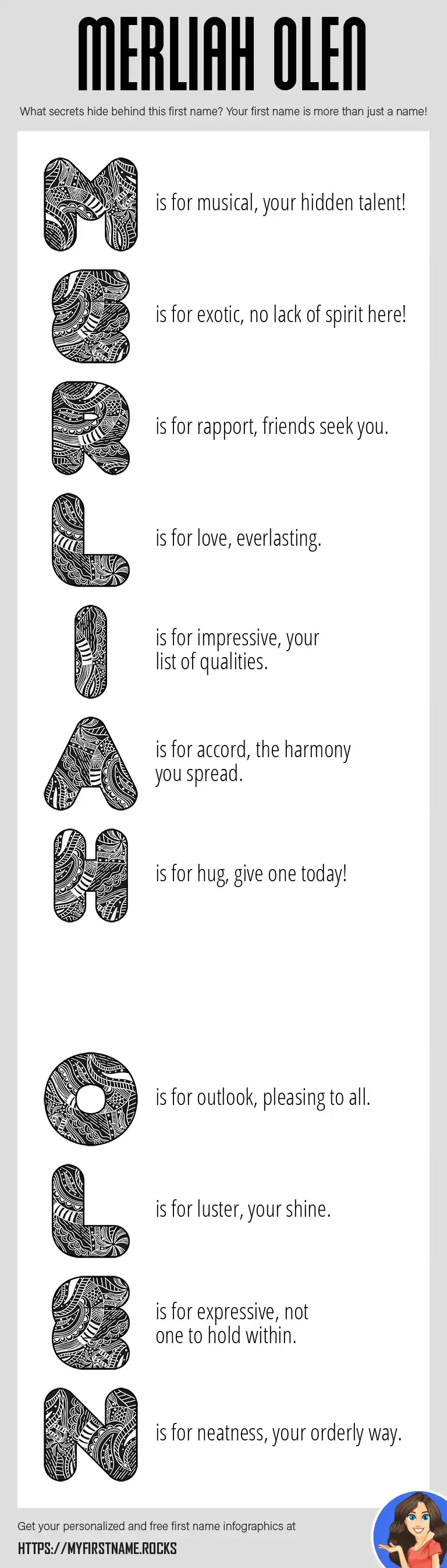 MERLIAH OLEN

What secrets hide behind this first name? Your first name is more than just a name!

M is for musical, your hidden talent!

E is for exotic, no lack of spirit here!

R is for rapport, friends seek you.

L is for love, everlasting.

I is for impressive, your list of qualities.

A is for accord, the harmony you spread.

H is for hug, give one today!

O is for outlook, pleasing to all.

L is for luster, your shine.

E is for expressive, not one to hold within.

N is for neatness, your orderly way.

Get your personalized and free first name infographics at

HTTPS://MYFIRSTNAME.ROCKS