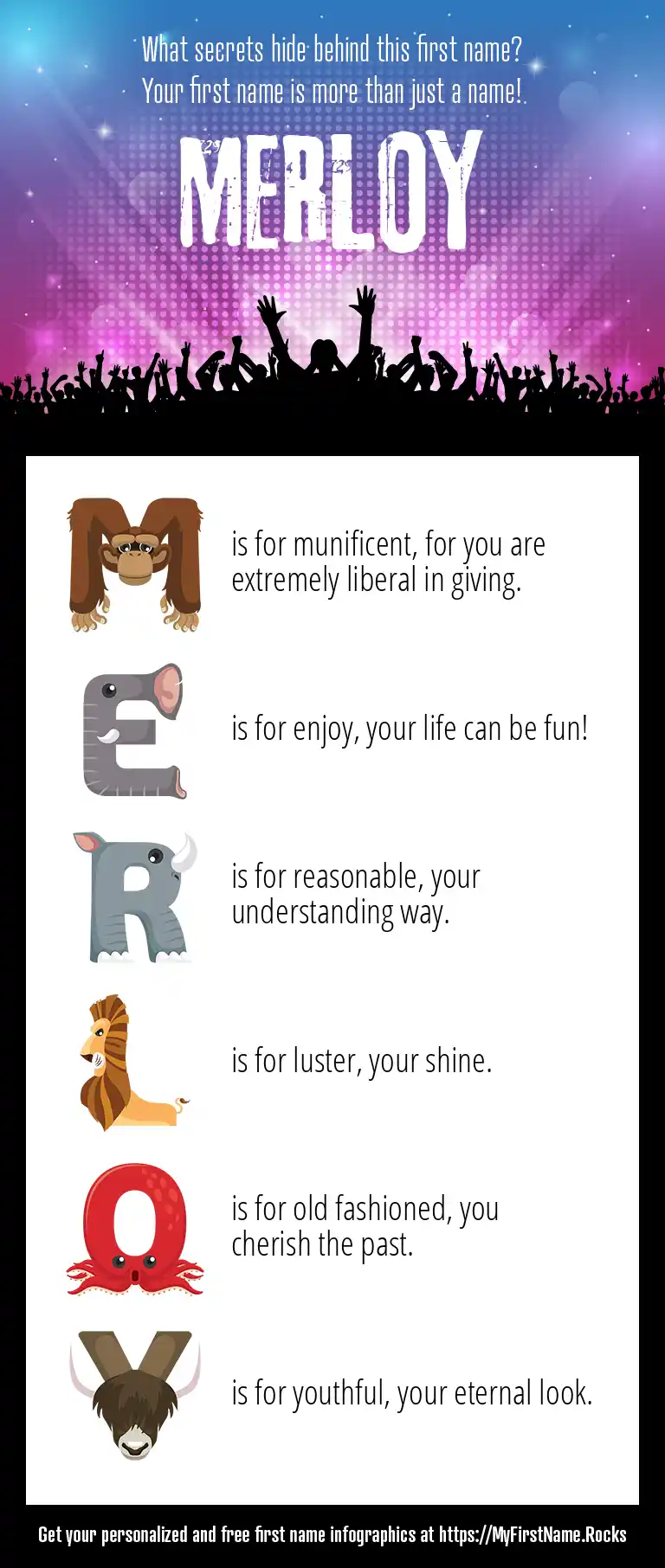 What secrets hide behind this first name?
Your first name is more than just a name!

MERLOY

M is for munificent, for you are extremely liberal in giving.

E is for enjoy, your life can be fun!

R is for reasonable, your understanding way.

L is for luster, your shine.

O is for old fashioned, you cherish the past.

Y is for youthful, your eternal look.

Get your personalized and free first name infographics at https://MyFirstName.Rocks